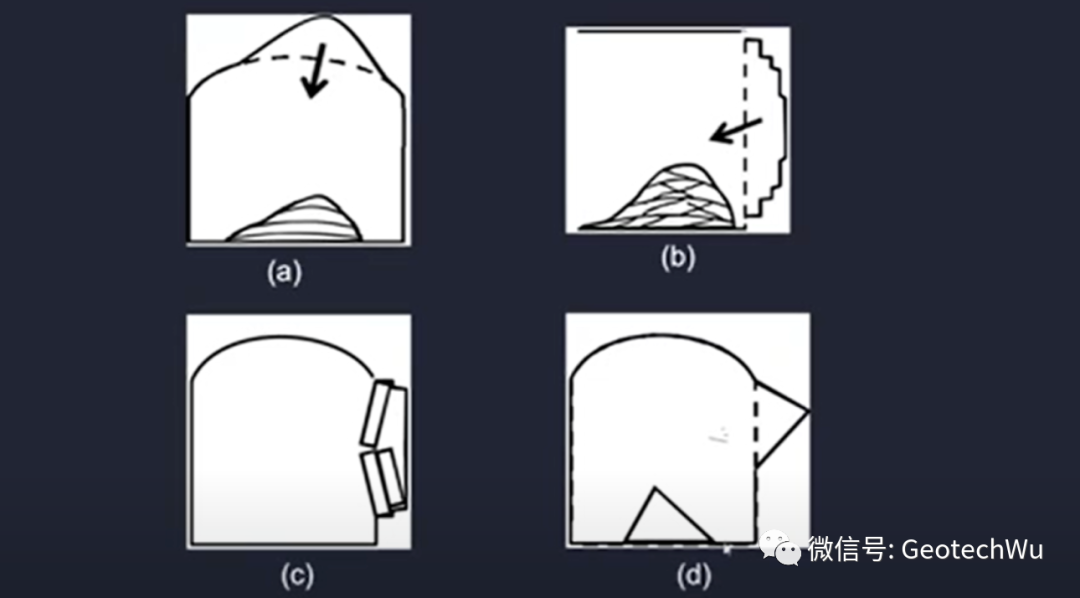 (a)

(b)

(c)

(d)

微信号: GeotechWu