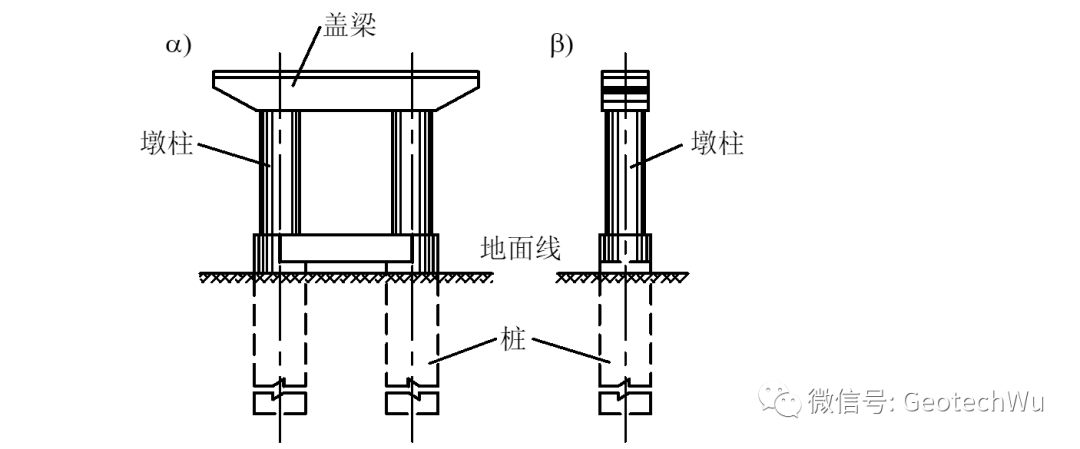 α)
盖梁
墩柱
地面线
桩
β)
墩柱
微信号: GeotechWu