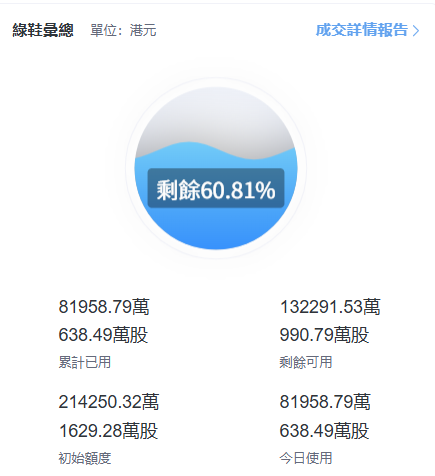 綠鞋彙總 單位：港元

成交詳情報告 >

剩餘60.81%

81958.79萬
638.49萬股
累計已用

132291.53萬
990.79萬股
剩餘可用

214250.32萬
1629.28萬股
初始額度

81958.79萬
638.49萬股
今日使用