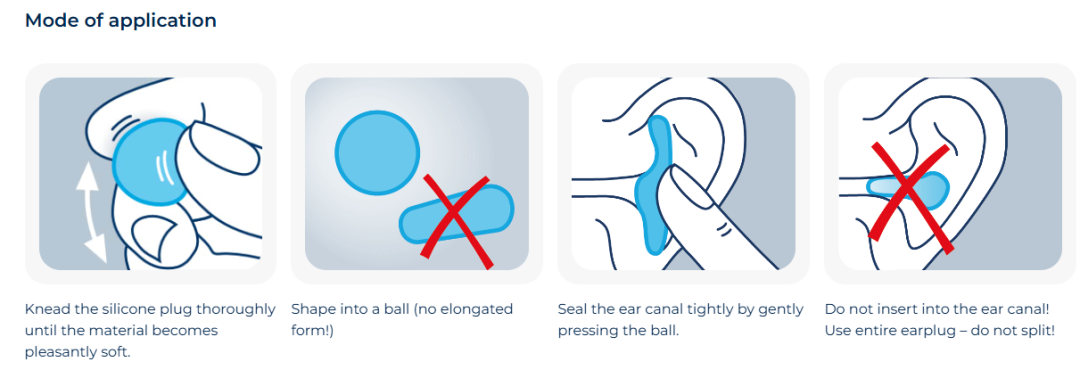 Mode of application

Knead the silicone plug thoroughly until the material becomes pleasantly soft.

Shape into a ball (no elongated form!)

Seal the ear canal tightly by gently pressing the ball.

Do not insert into the ear canal!
Use entire earplug – do not split!