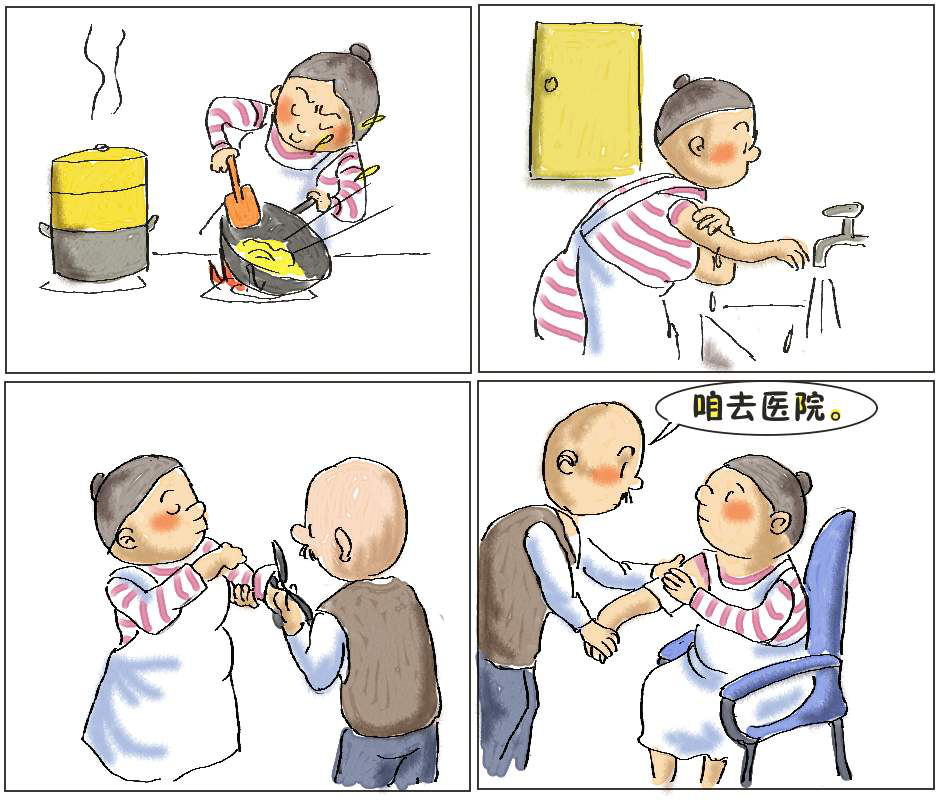 咱去医院。