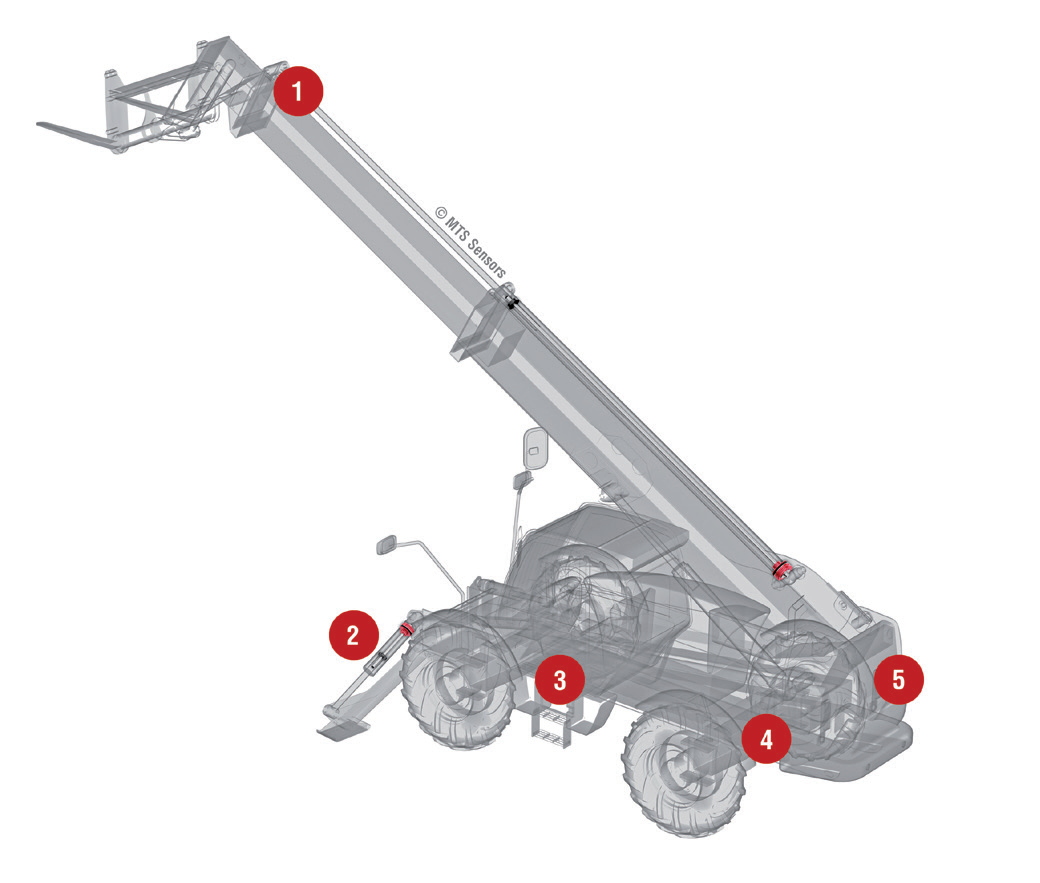 1
© MTS Sensors
2
3
4
5