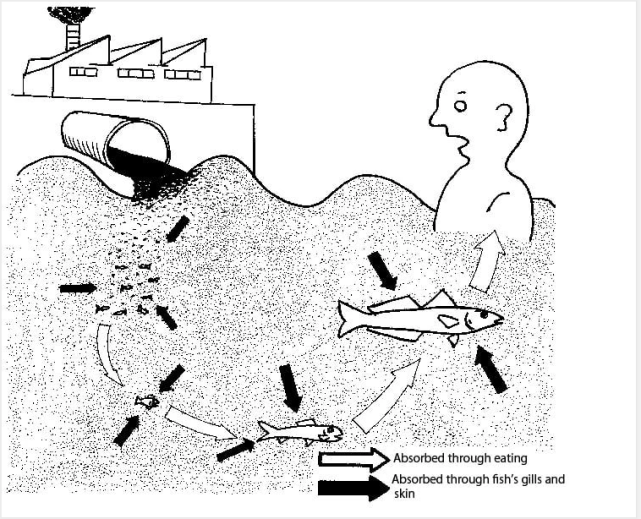 Absorbed through eating

Absorbed through fish's gills and skin