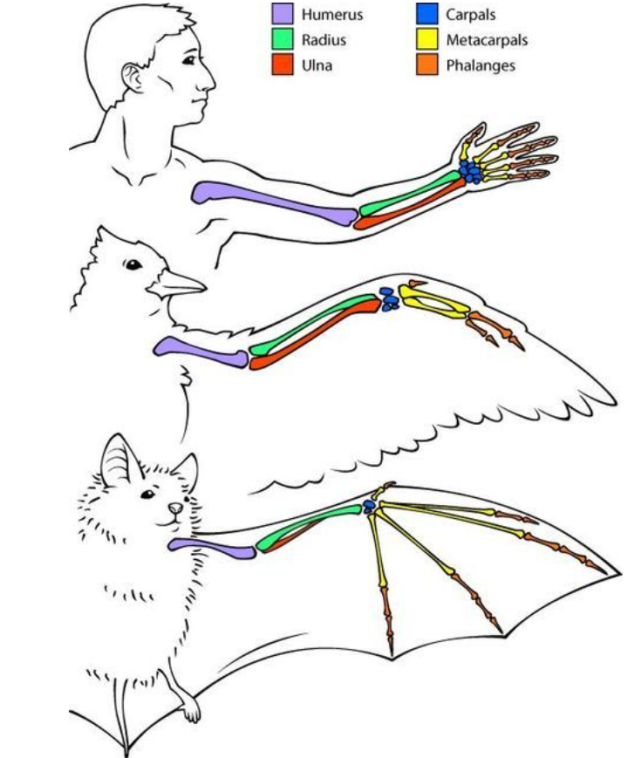 Humerus
Radius
Ulna
Carpals
Metacarpals
Phalanges