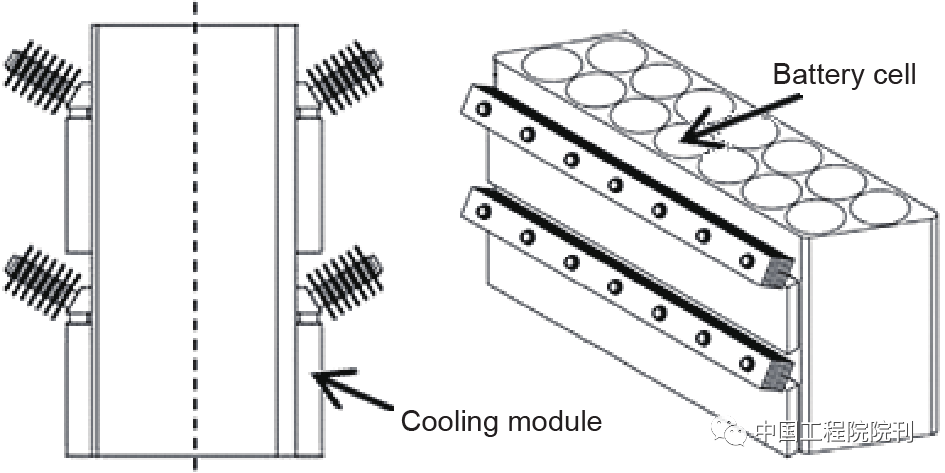 Battery cell

Cooling module

中国工程院院刊