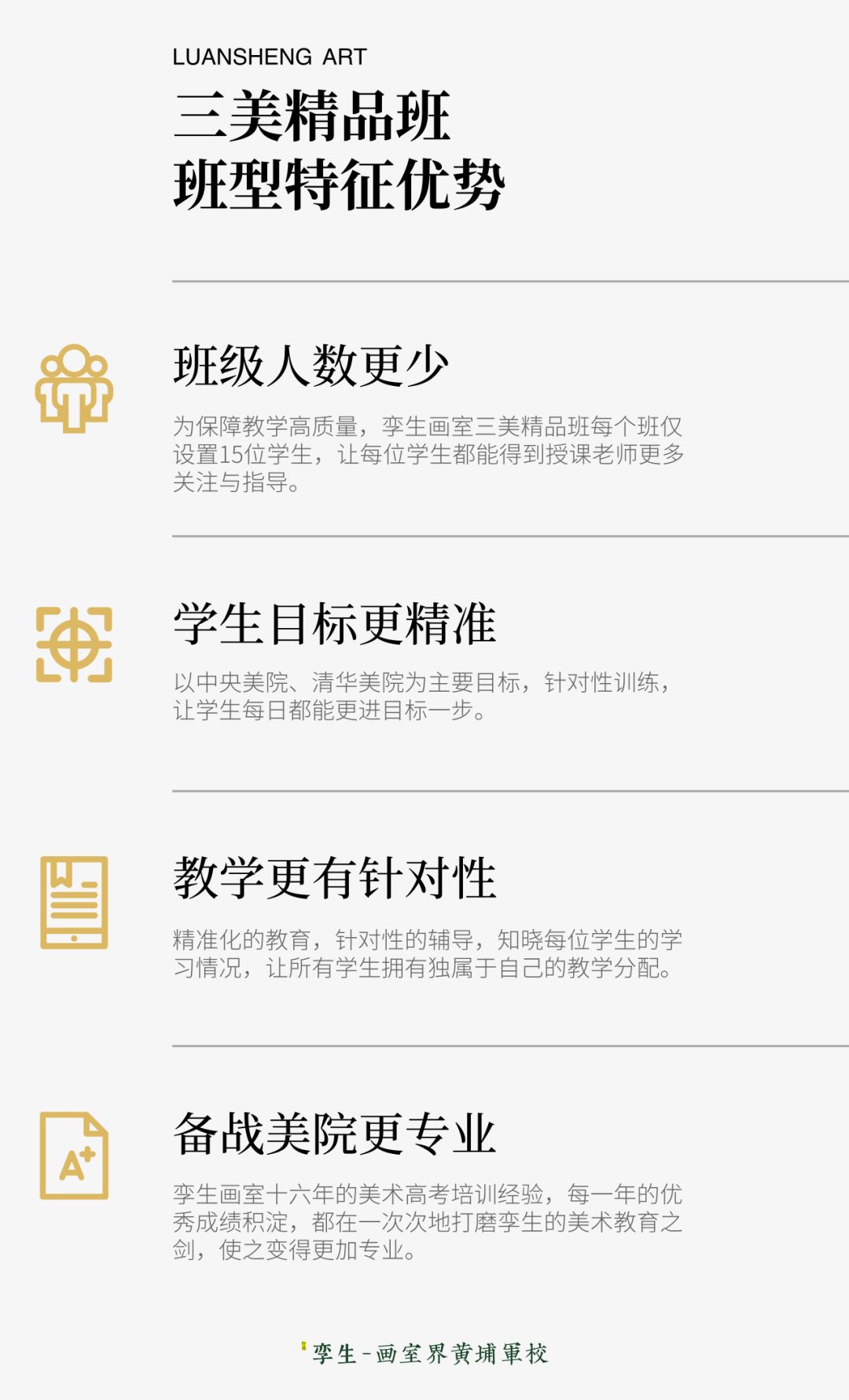 LUANSHENG ART

三美精品班
班型特征优势

班级人数更少

为保障教学高质量，孪生画室三美精品班每个班仅设置15位学生，让每位学生都能得到授课老师更多关注与指导。

学生目标更精准

以中央美院、清华美院为主要目标，针对性训练，让学生每日都能更进目标一步。

教学更有针对性

精准化的教育，针对性的辅导，知晓每位学生的学习情况，让所有学生拥有独属于自己的教学分配。

备战美院更专业

孪生画室十六年的美术高考培训经验，每一年的优秀成绩积淀，都在一次次地打磨孪生的美术教育之剑，使之变得更加专业。

孪生-画室界黄埔軍校