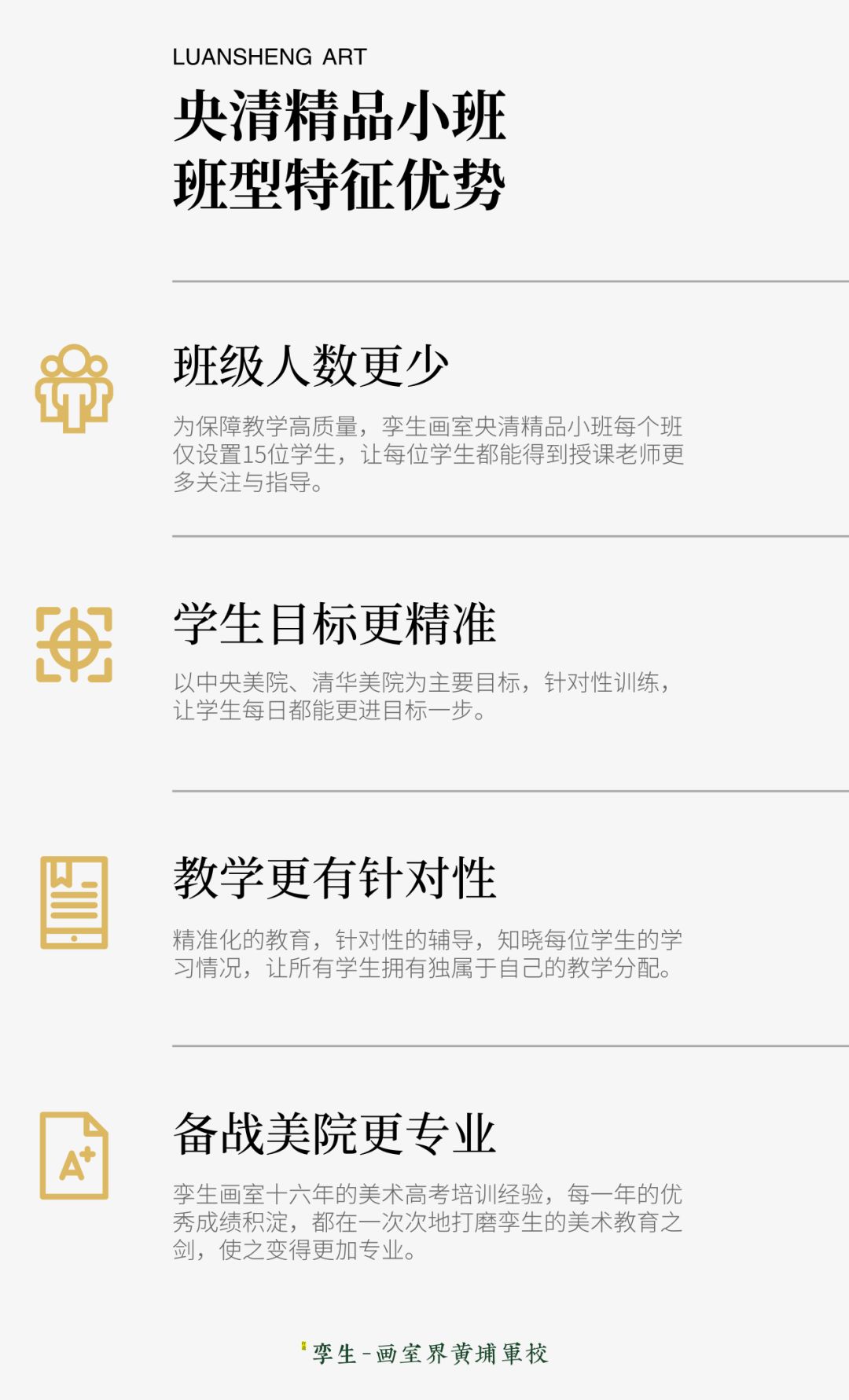 LUANSHENG ART
央清精品小班
班型特征优势

班级人数更少

为保障教学高质量，孪生画室央清精品小班每个班仅设置15位学生，让每位学生都能得到授课老师更多关注与指导。

学生目标更精准

以中央美院、清华美院为主要目标，针对性训练，让学生每日都能更进目标一步。

教学更有针对性

精准化的教育，针对性的辅导，知晓每位学生的学习情况，让所有学生拥有独属于自己的教学分配。

备战美院更专业

孪生画室十六年的美术高考培训经验，每一年的优秀成绩积淀，都在一次次地打磨孪生的美术教育之剑，使之变得更加专业。

孪生-画室界黄埔軍校