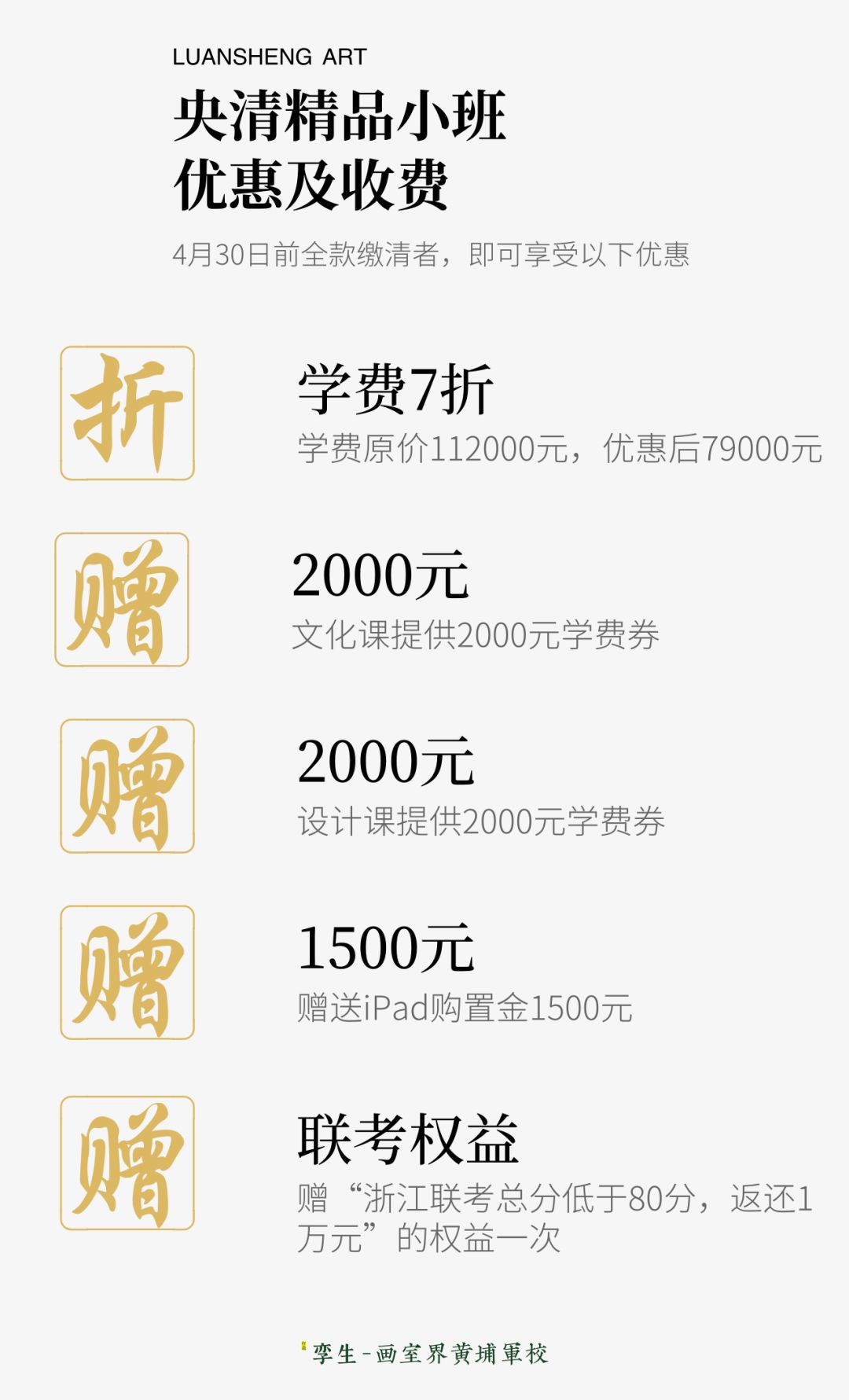 LUANSHENG ART

央清精品小班
优惠及收费

4月30日前全款缴清者，即可享受以下优惠

折

学费7折

学费原价112000元，优惠后79000元

赠

2000元

文化课提供2000元学费券

赠

2000元

设计课提供2000元学费券

赠

1500元

赠送iPad购置金1500元

赠

联考权益

赠“浙江联考总分低于80分，返还1万元”的权益一次

孪生-画室界黄埔軍校