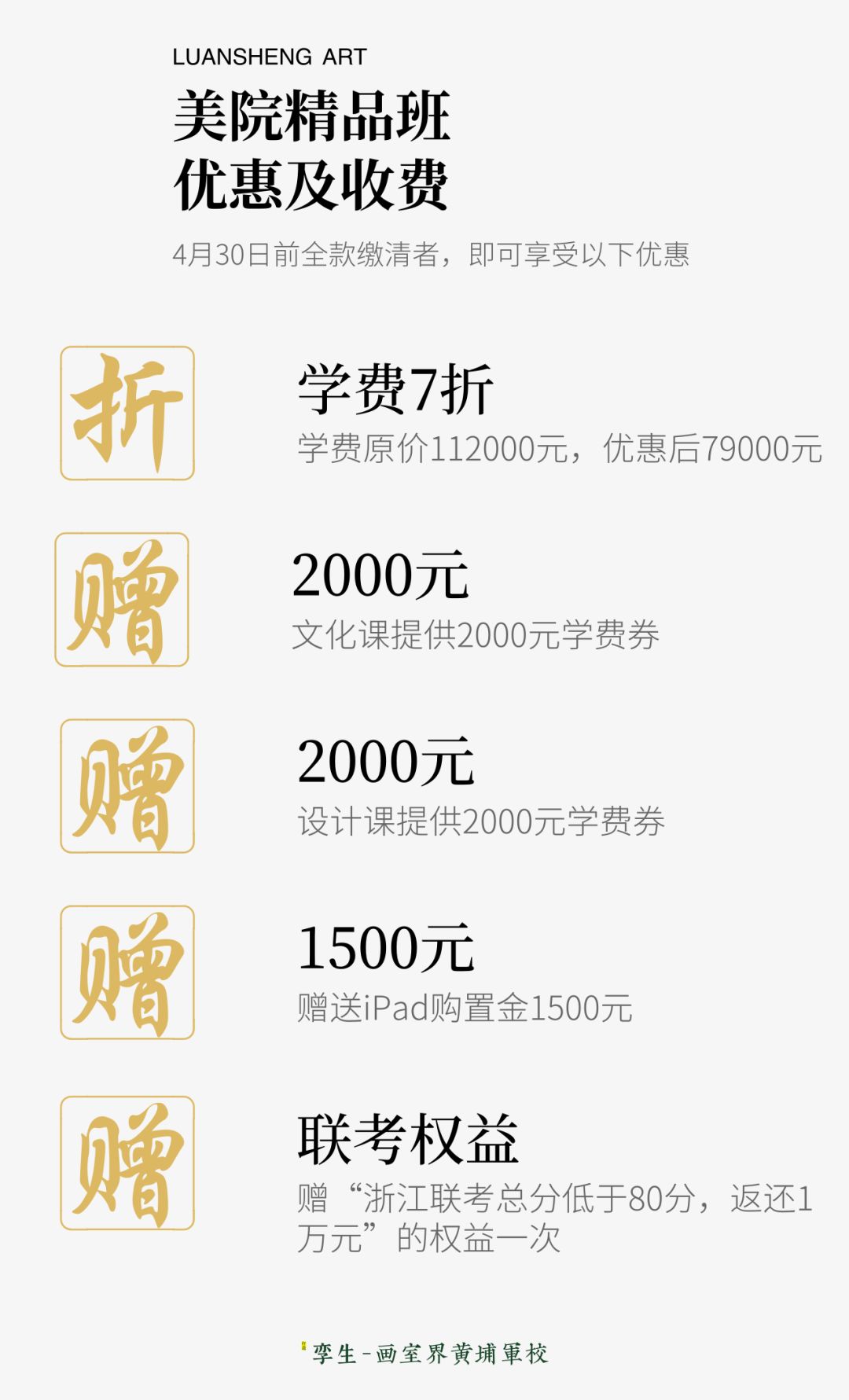 LUANSHENG ART

美院精品班
优惠及收费

4月30日前全款缴清者，即可享受以下优惠

折

学费7折

学费原价112000元，优惠后79000元

赠

2000元

文化课提供2000元学费券

赠

2000元

设计课提供2000元学费券

赠

1500元

赠送iPad购置金1500元

赠

联考权益

赠“浙江联考总分低于80分，返还1万元”的权益一次

孪生-画室界黄埔軍校