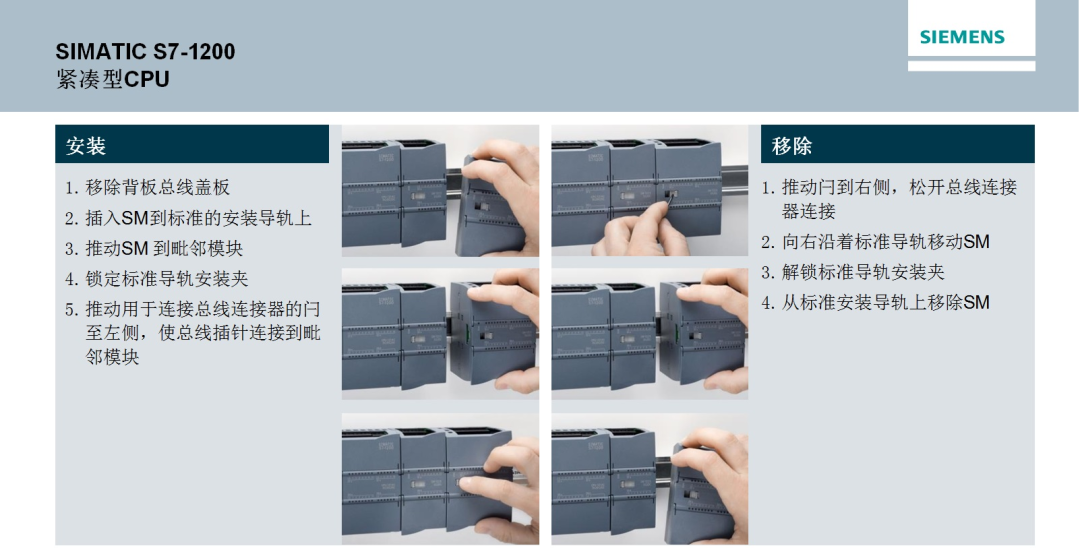 SIMATIC S7-1200
紧凑型CPU

SIEMENS

安装

1. 移除背板总线盖板
2. 插入SM到标准的安装导轨上
3. 推动SM 到毗邻模块
4. 锁定标准导轨安装夹
5. 推动用于连接总线连接器的闩至左侧，使总线插针连接到毗邻模块

移除

1. 推动闩到右侧，松开总线连接器连接
2. 向右沿着标准导轨移动SM
3. 解锁标准导轨安装夹
4. 从标准安装导轨上移除SM