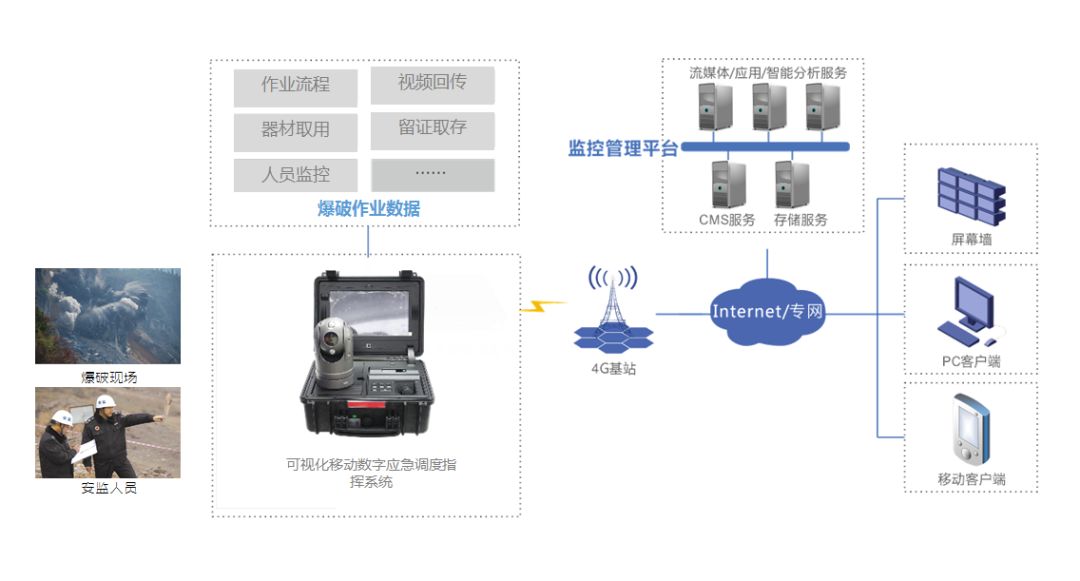 作业流程
视频回传
器材取用
留证取存
人员监控
……
爆破作业数据

爆破现场
安监人员

可视化移动数字应急调度指挥系统

4G基站

流媒体/应用/智能分析服务
监控管理平台
CMS服务
存储服务

Internet/专网

屏幕墙
PC客户端
移动客户端