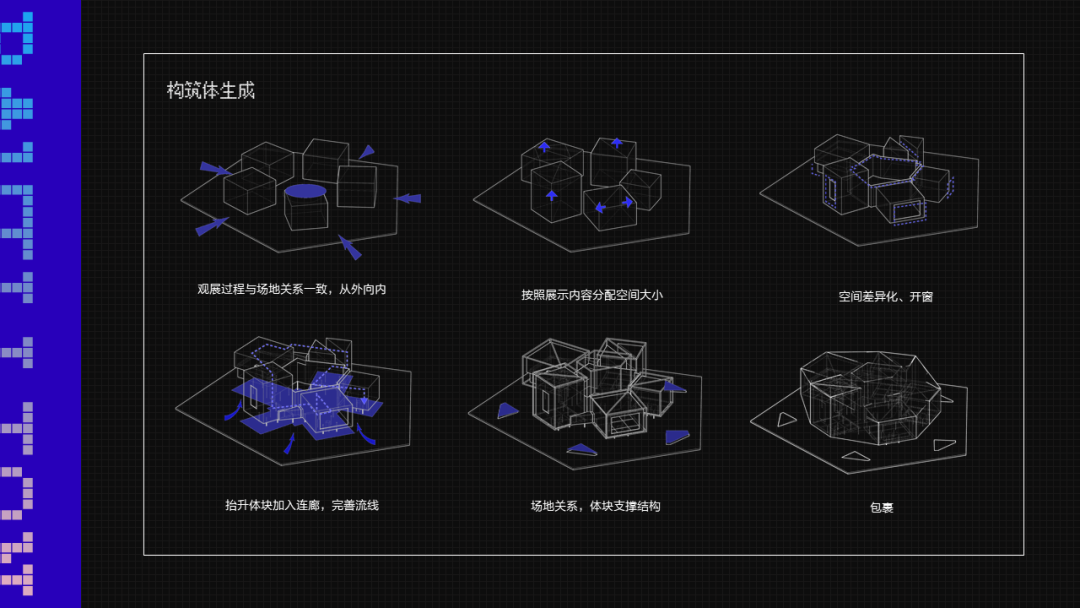 构筑体生成

观展过程与场地关系一致，从外向内

按照展示内容分配空间大小

空间差异化、开窗

抬升体块加入连廊，完善流线

场地关系，体块支撑结构

包裹