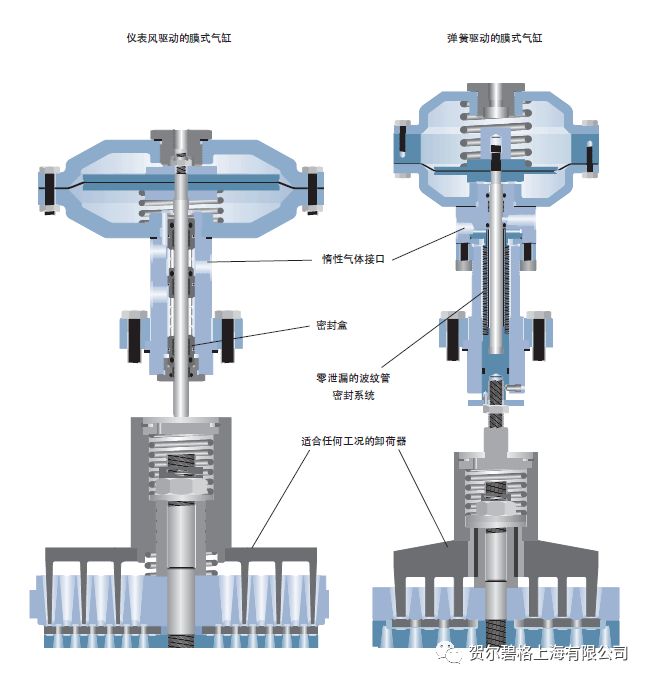 仪表风驱动的膜式气缸

弹簧驱动的膜式气缸

惰性气体接口

密封盒

零泄漏的波纹管密封系统

适合任何工况的卸荷器

贺尔碧格上海有限公司