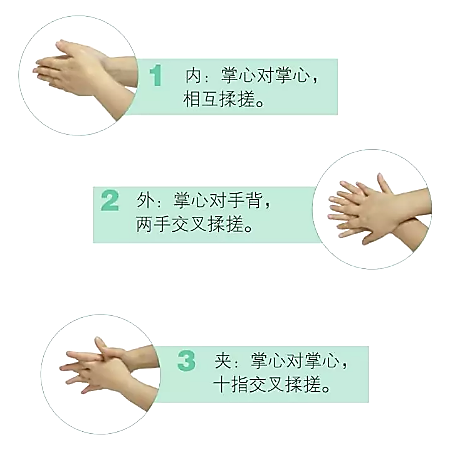 1 内：掌心对掌心，相互揉搓。

2 外：掌心对手背，两手交叉揉搓。

3 夹：掌心对掌心，十指交叉揉搓。