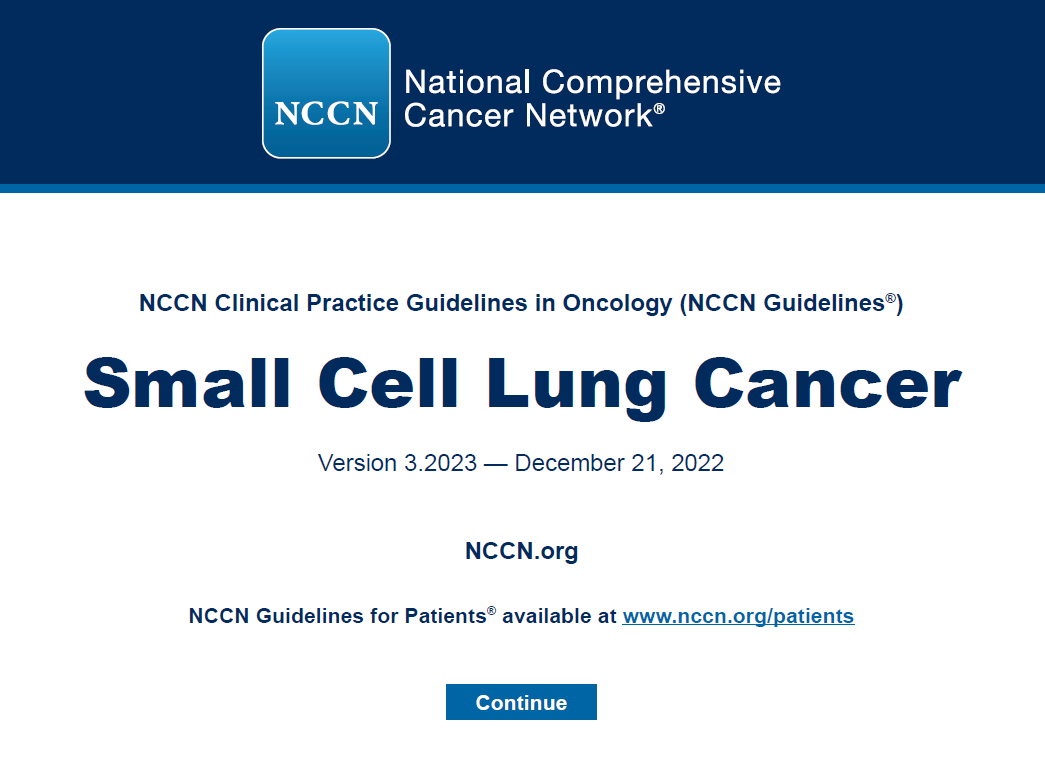 NCCN

National Comprehensive
Cancer Network®

NCCN Clinical Practice Guidelines in Oncology (NCCN Guidelines®)

Small Cell Lung Cancer

Version 3.2023 — December 21, 2022

NCCN.org

NCCN Guidelines for Patients® available at www.nccn.org/patients

Continue