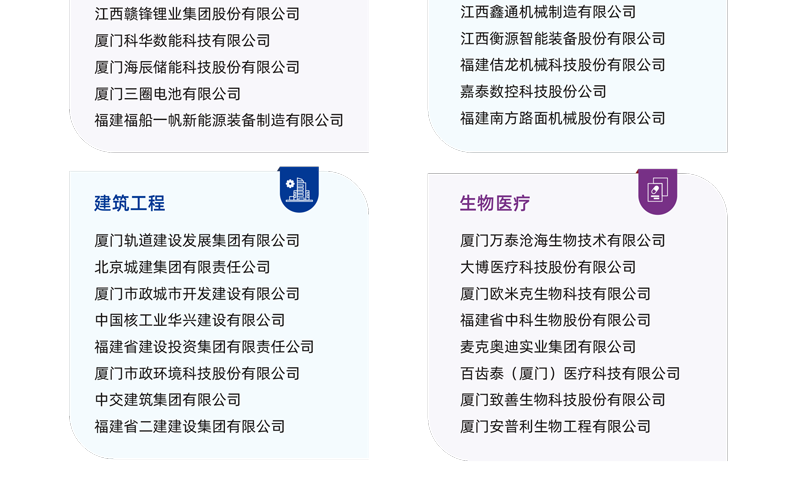 江西赣锋锂业集团股份有限公司
厦门科华数能科技有限公司
厦门海辰储能科技股份有限公司
厦门三圈电池有限公司
福建福船一帆新能源装备制造有限公司

江西鑫通机械制造有限公司
江西衡源智能装备股份有限公司
福建佶龙机械科技股份有限公司
嘉泰数控科技股份公司
福建南方路面机械股份有限公司

建筑工程

厦门轨道建设发展集团有限公司
北京城建集团有限责任公司
厦门市政城市开发建设有限公司
中国核工业华兴建设有限公司
福建省建设投资集团有限责任公司
厦门市政环境科技股份有限公司
中交建筑集团有限公司
福建省二建建设集团有限公司

生物医疗

厦门万泰沧海生物技术有限公司
大博医疗科技股份有限公司
厦门欧米克生物科技有限公司
福建省中科生物股份有限公司
麦克奥迪实业集团有限公司
百齿泰（厦门）医疗科技有限公司
厦门致善生物科技股份有限公司
厦门安普利生物工程有限公司