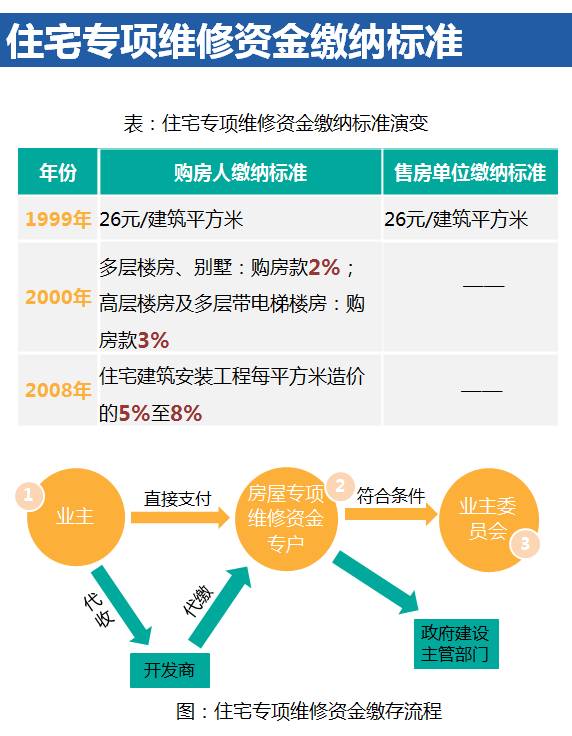 住宅专项维修资金缴纳标准

表：住宅专项维修资金缴纳标准演变

| 年份 | 购房人缴纳标准 | 售房单位缴纳标准 |
|---|---|---|
| 1999年 | 26元/建筑平方米 | 26元/建筑平方米 |
| 2000年 | 多层楼房、别墅：购房款2%；高层楼房及多层带电梯楼房：购房款3% | —— |
| 2008年 | 住宅建筑安装工程每平方米造价的5%至8% | —— |

1
业主

直接支付

房屋专项维修资金专户
2

符合条件

业主委员会
3

代收

代缴

开发商

政府建设主管部门

图：住宅专项维修资金缴存流程