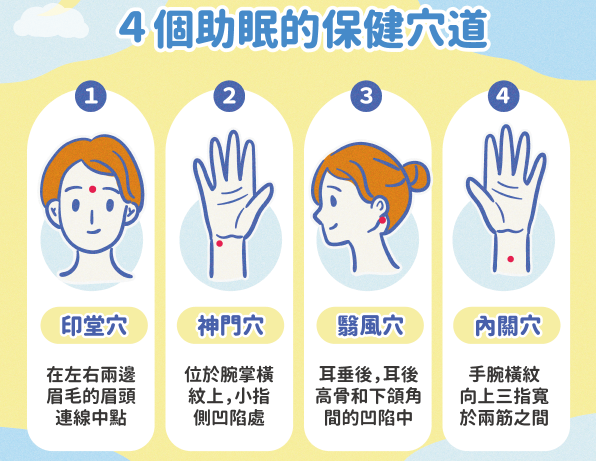 4 個助眠的保健穴道

1
印堂穴
在左右兩邊眉毛的眉頭連線中點

2
神門穴
位於腕掌橫紋上，小指側凹陷處

3
翳風穴
耳垂後，耳後高骨和下頜角間的凹陷中

4
內關穴
手腕橫紋向上三指寬於兩筋之間