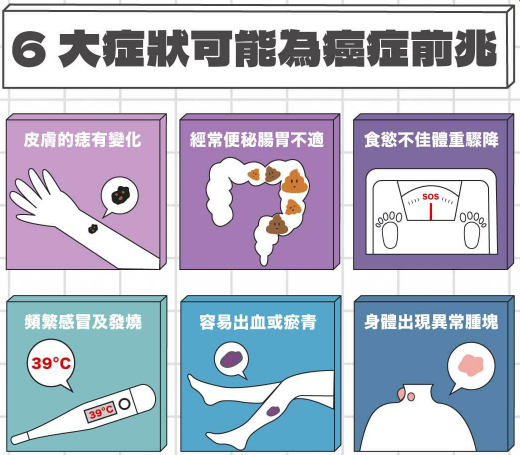 6 大症狀可能為癌症前兆

皮膚的痣有變化

經常便秘腸胃不適

食慾不佳體重驟降

SOS

頻繁感冒及發燒

39°C

39°C

容易出血或瘀青

身體出現異常腫塊