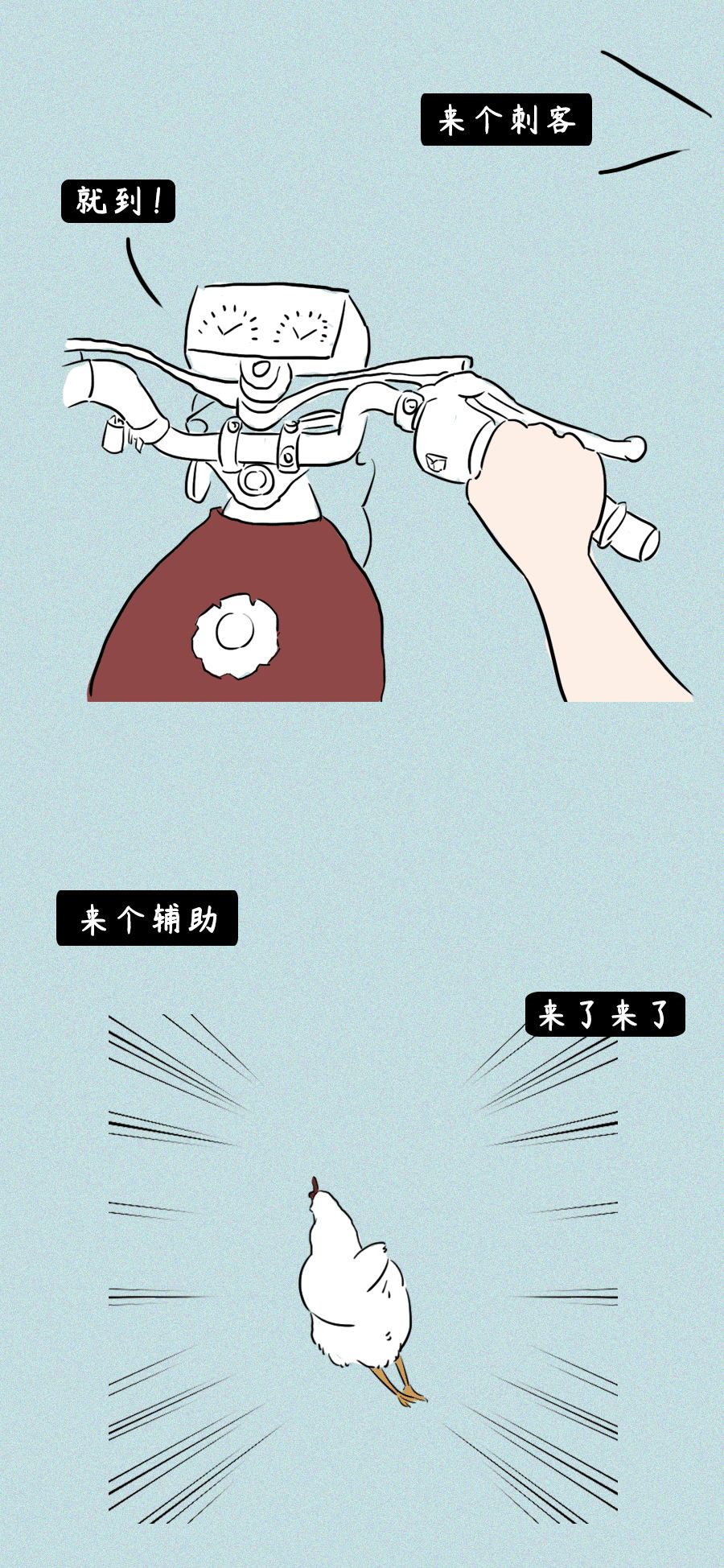 来个刺客

就到！

来个辅助

来了来了