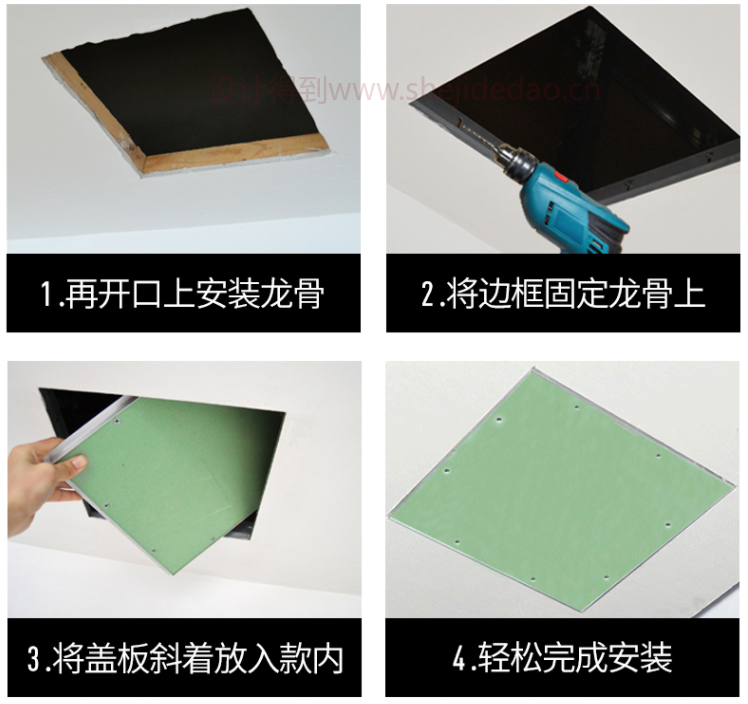 设计得到www.shejidedao.cn

1.再开口上安装龙骨

2.将边框固定龙骨上

3.将盖板斜着放入款内

4.轻松完成安装