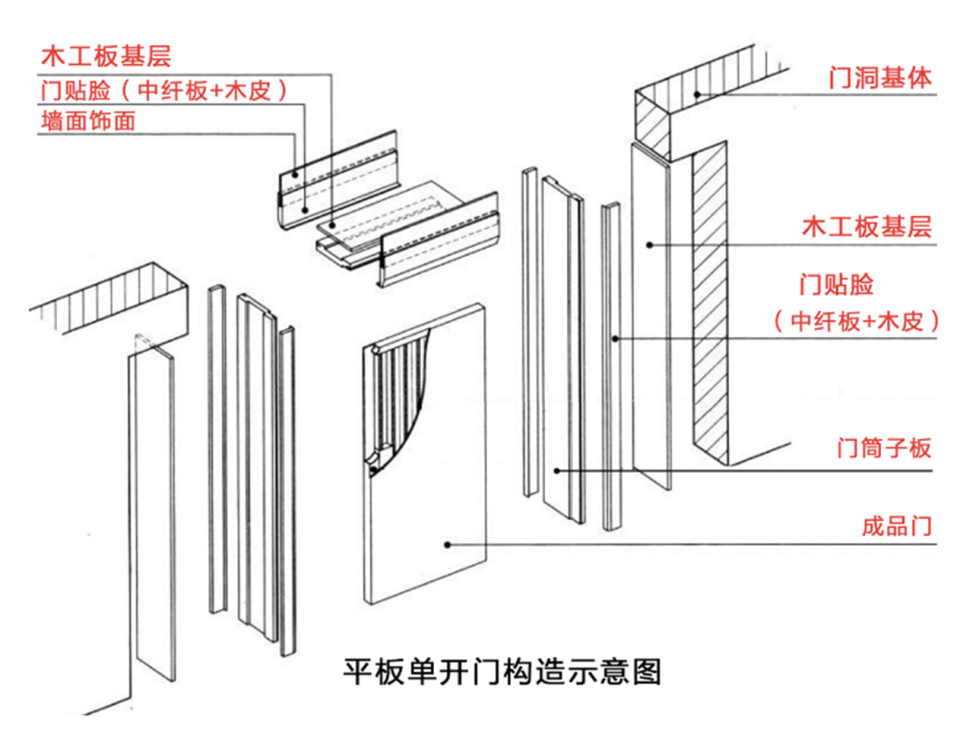 木工板基层
门贴脸（中纤板+木皮）
墙面饰面

门洞基体

木工板基层

门贴脸
（中纤板+木皮）

门筒子板

成品门

平板单开门构造示意图