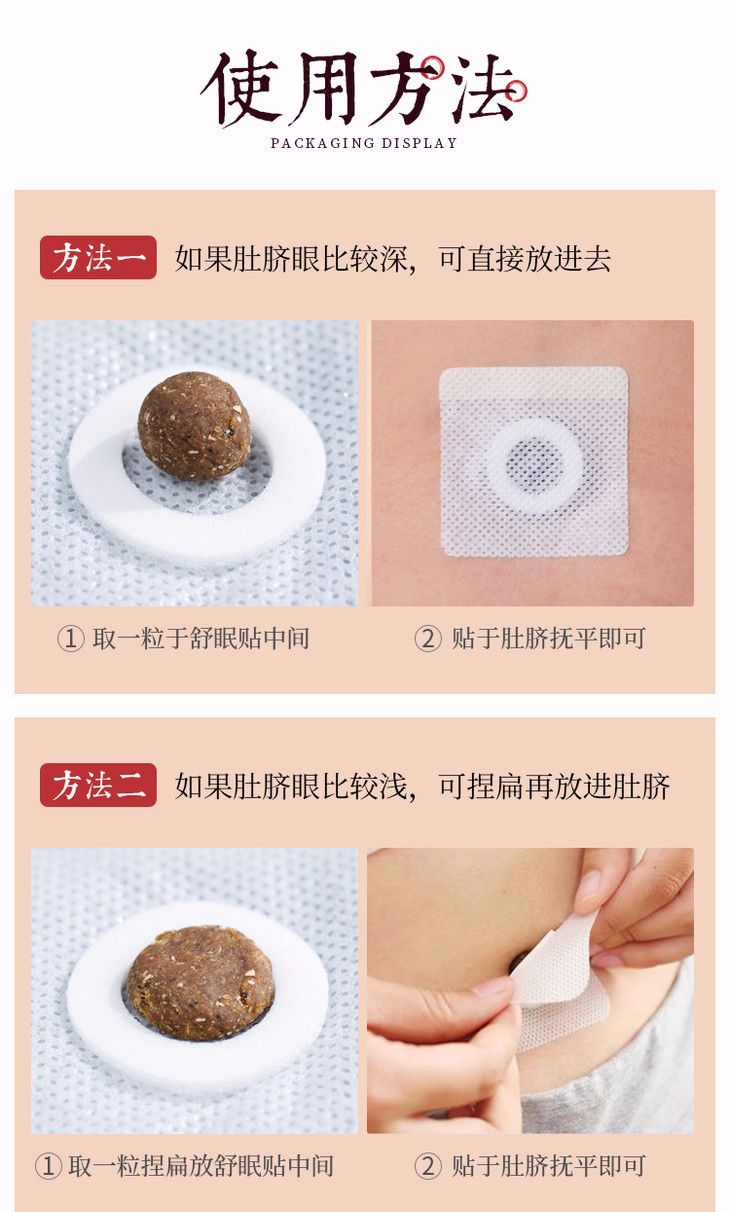 使用方法
PACKAGING DISPLAY

方法一 如果肚脐眼比较深，可直接放进去

① 取一粒于舒眠贴中间

② 贴于肚脐抚平即可

方法二 如果肚脐眼比较浅，可捏扁再放进肚脐

① 取一粒捏扁放舒眠贴中间

② 贴于肚脐抚平即可