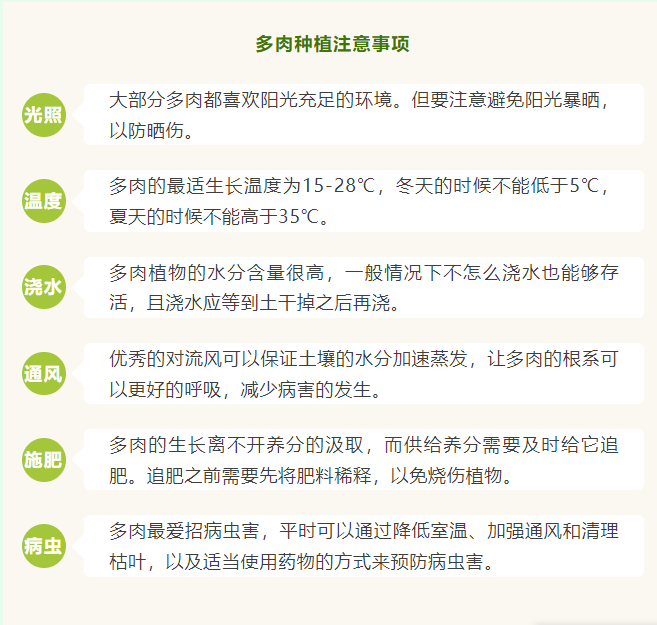 多肉种植注意事项

光照

大部分多肉都喜欢阳光充足的环境。但要注意避免阳光暴晒，以防晒伤。

温度

多肉的最适生长温度为15-28℃，冬天的时候不能低于5℃，夏天的时候不能高于35℃。

浇水

多肉植物的水分含量很高，一般情况下不怎么浇水也能够存活，且浇水应等到土干掉之后再浇。

通风

优秀的对流风可以保证土壤的水分加速蒸发，让多肉的根系可以更好的呼吸，减少病害的发生。

施肥

多肉的生长离不开养分的汲取，而供给养分需要及时给它追肥。追肥之前需要先将肥料稀释，以免烧伤植物。

病虫

多肉最爱招病虫害，平时可以通过降低室温、加强通风和清理枯叶，以及适当使用药物的方式来预防病虫害。