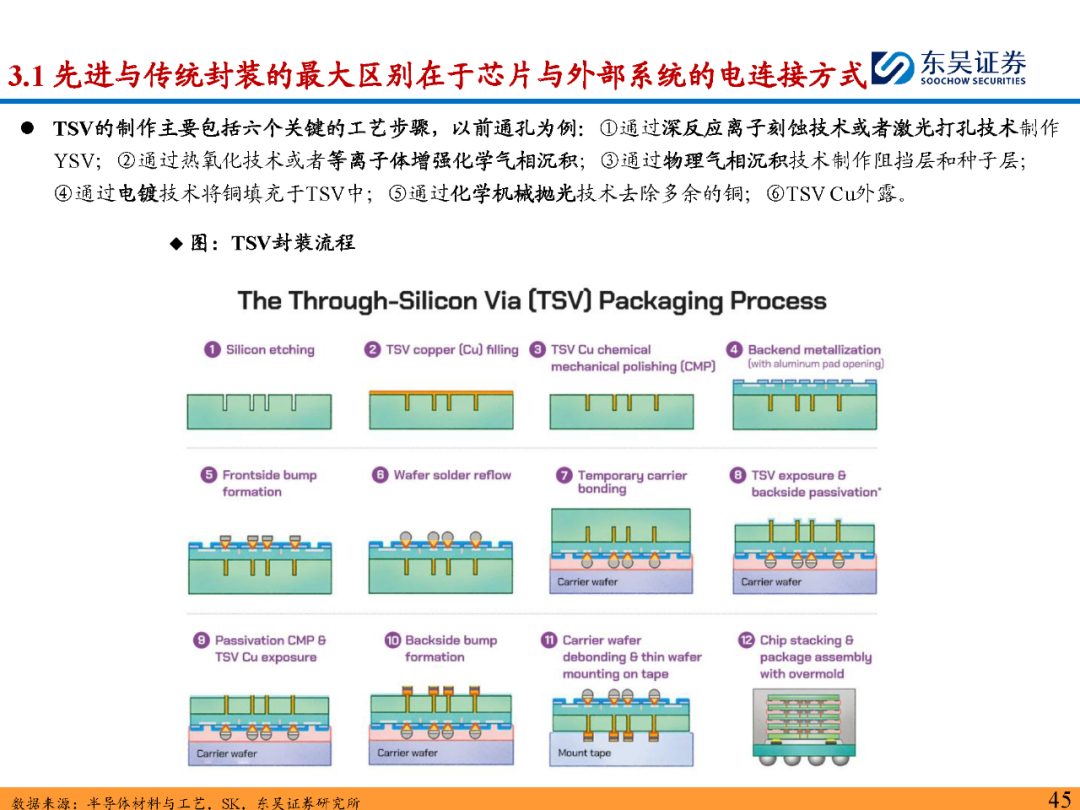 3.1 先进与传统封装的最大区别在于芯片与外部系统的电连接方式

东吴证券
SOOCHOW SECURITIES

● TSV的制作主要包括六个关键的工艺步骤，以前通孔为例：①通过深反应离子刻蚀技术或者激光打孔技术制作YSV；②通过热氧化技术或者等离子体增强化学气相沉积；③通过物理气相沉积技术制作阻挡层和种子层；④通过电镀技术将铜填充于TSV中；⑤通过化学机械抛光技术去除多余的铜；⑥TSV Cu外露。

◆ 图：TSV封装流程

The Through-Silicon Via (TSV) Packaging Process

1 Silicon etching

2 TSV copper (Cu) filling

3 TSV Cu chemical mechanical polishing (CMP)

4 Backend metallization (with aluminum pad opening)

5 Frontside bump formation

6 Wafer solder reflow

7 Temporary carrier bonding

Carrier wafer

8 TSV exposure & backside passivation*

Carrier wafer

9 Passivation CMP & TSV Cu exposure

Carrier wafer

10 Backside bump formation

Carrier wafer

11 Carrier wafer debonding & thin wafer mounting on tape

Mount tape

12 Chip stacking & package assembly with overmold

数据来源：半导体材料与工艺，SK，东吴证券研究所

45