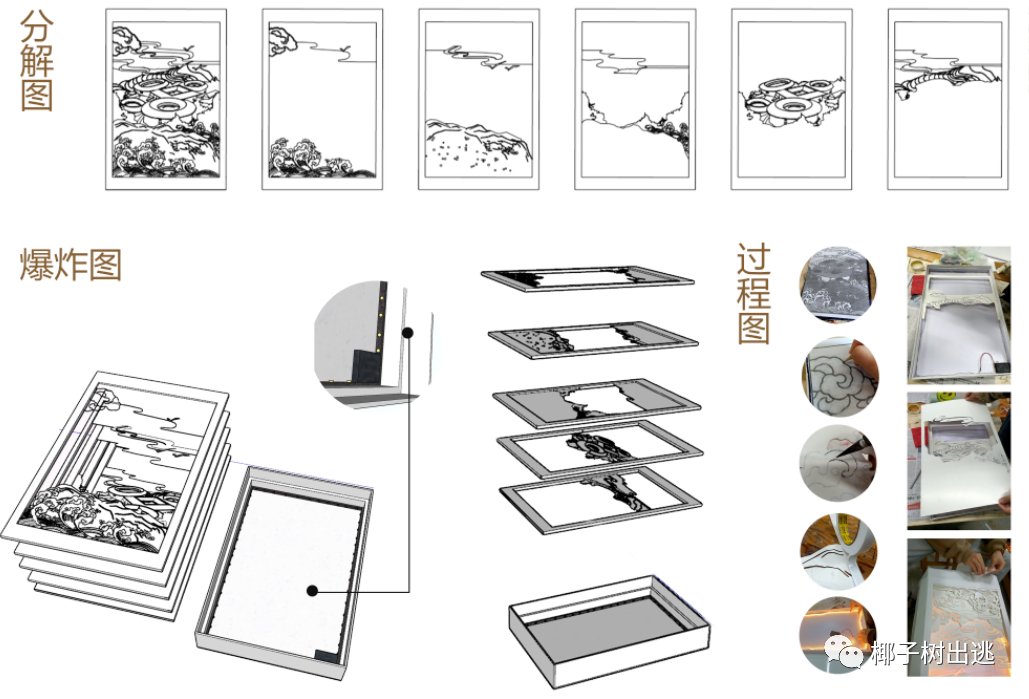 分解图

爆炸图

过程图

椰子树出逃