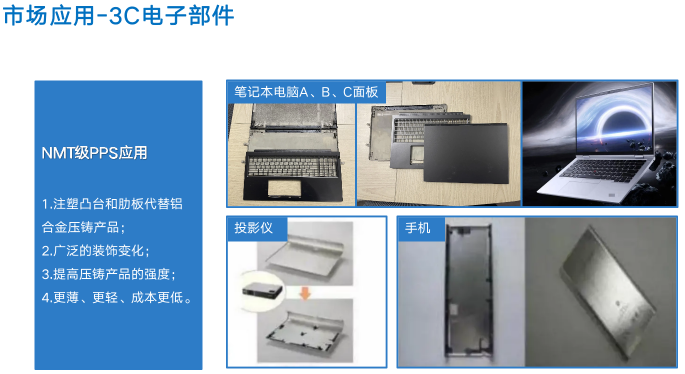 市场应用-3C电子部件

NMT级PPS应用

1.注塑凸台和肋板代替铝合金压铸产品；
2.广泛的装饰变化；
3.提高压铸产品的强度；
4.更薄、更轻、成本更低。

笔记本电脑A、B、C面板

投影仪

手机