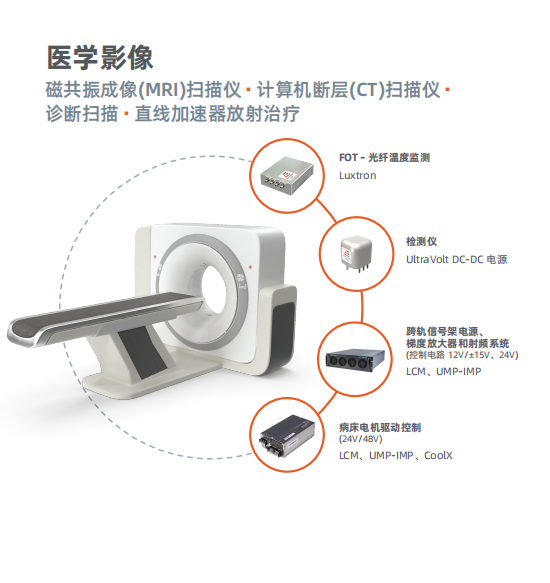 医学影像

磁共振成像(MRI)扫描仪 · 计算机断层(CT)扫描仪 · 诊断扫描 · 直线加速器放射治疗

FOT - 光纤温度监测
Luxtron

检测仪
UltraVolt DC-DC 电源

跨轨信号架电源、梯度放大器和射频系统
(控制电路 12V/±15V、24V)
LCM、UMP-IMP

病床电机驱动控制
(24V/48V)
LCM、UMP-IMP、CoolX