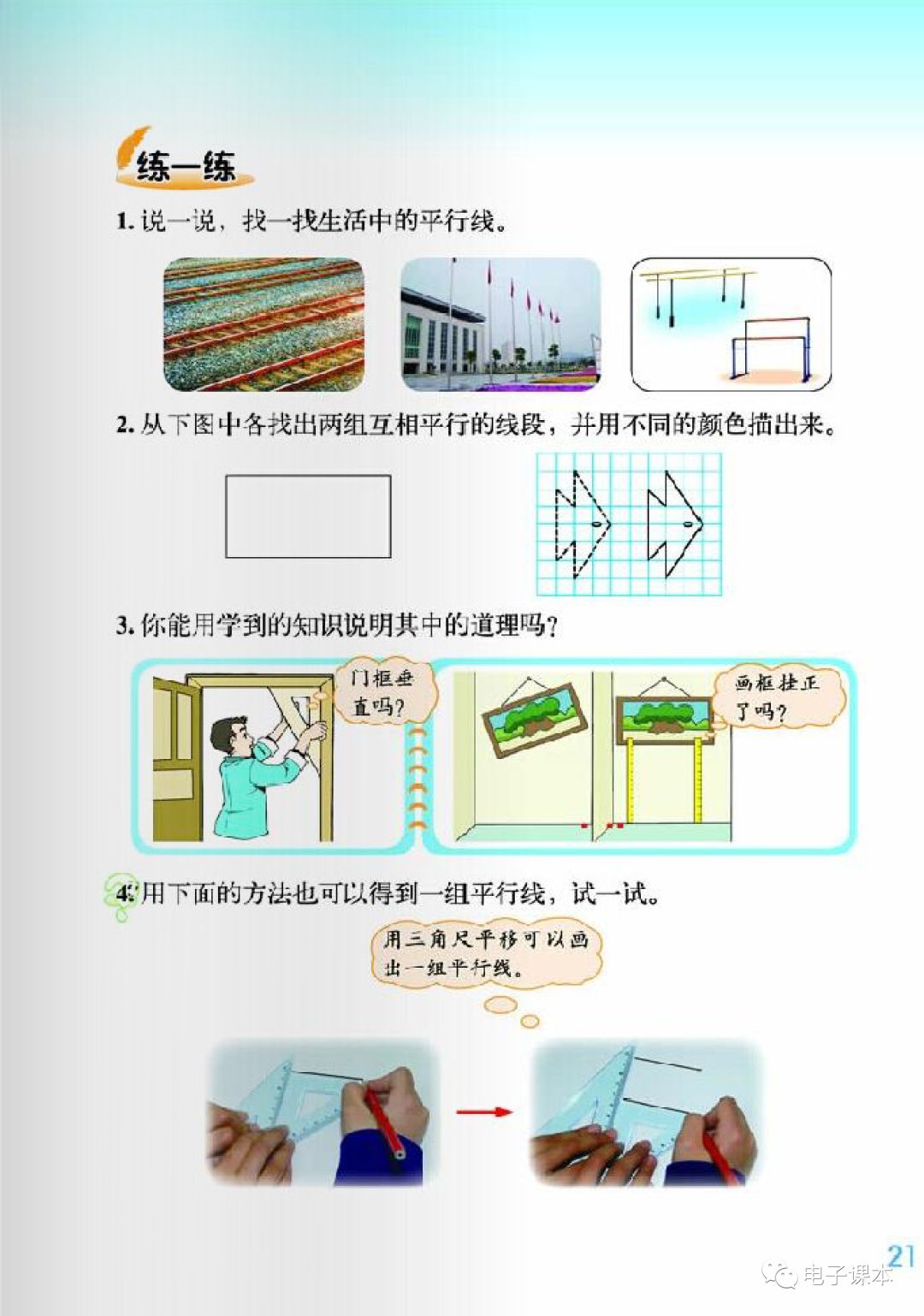 练一练

1. 说一说，找一找生活中的平行线。

2. 从下图中各找出两组互相平行的线段，并用不同的颜色描出来。

3. 你能用学到的知识说明其中的道理吗？

门框垂直吗？

画框挂正了吗？

4. 用下面的方法也可以得到一组平行线，试一试。

用三角尺平移可以画出一组平行线。

21

电子课本