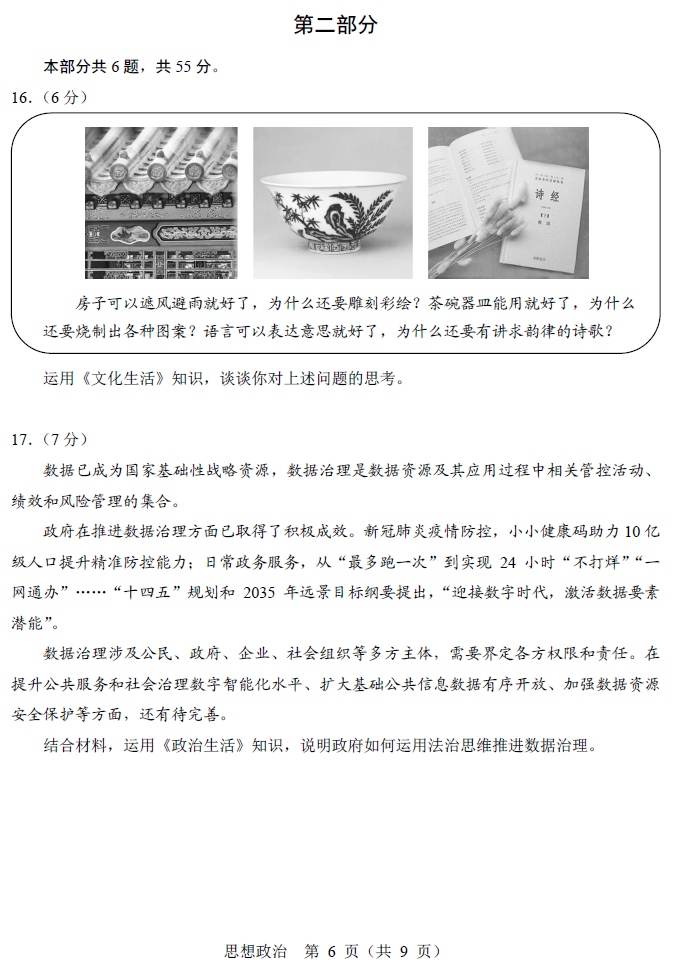 第二部分

本部分共 6 题，共 55 分。

16.（6 分）

诗经

房子可以遮风避雨就好了，为什么还要雕刻彩绘？茶碗器皿能用就好了，为什么还要烧制出各种图案？语言可以表达意思就好了，为什么还要有讲求韵律的诗歌？

运用《文化生活》知识，谈谈你对上述问题的思考。

17.（7 分）

数据已成为国家基础性战略资源，数据治理是数据资源及其应用过程中相关管控活动、绩效和风险管理的集合。

政府在推进数据治理方面已取得了积极成效。新冠肺炎疫情防控，小小健康码助力 10 亿级人口提升精准防控能力；日常政务服务，从“最多跑一次”到实现 24 小时“不打烊”“一网通办”……“十四五”规划和 2035 年远景目标纲要提出，“迎接数字时代，激活数据要素潜能”。

数据治理涉及公民、政府、企业、社会组织等多方主体，需要界定各方权限和责任。在提升公共服务和社会治理数字智能化水平、扩大基础公共信息数据有序开放、加强数据资源安全保护等方面，还有待完善。

结合材料，运用《政治生活》知识，说明政府如何运用法治思维推进数据治理。

思想政治　第 6 页（共 9 页）