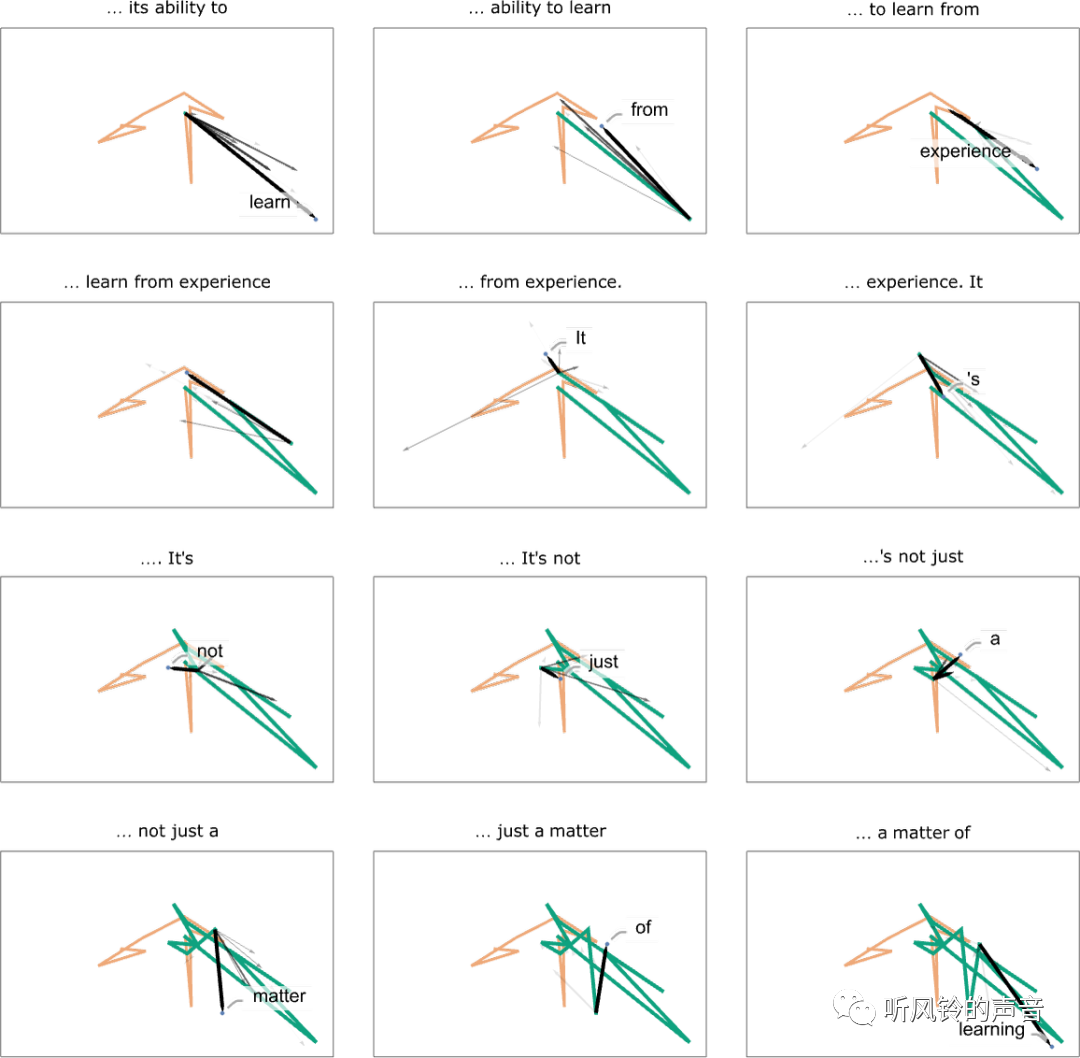 … its ability to

learn

… ability to learn

from

… to learn from

experience

… learn from experience

… from experience.

It

… experience. It

's

…. It's

not

… It's not

just

…'s not just

a

… not just a

matter

… just a matter

of

… a matter of

learning

听风铃的声音