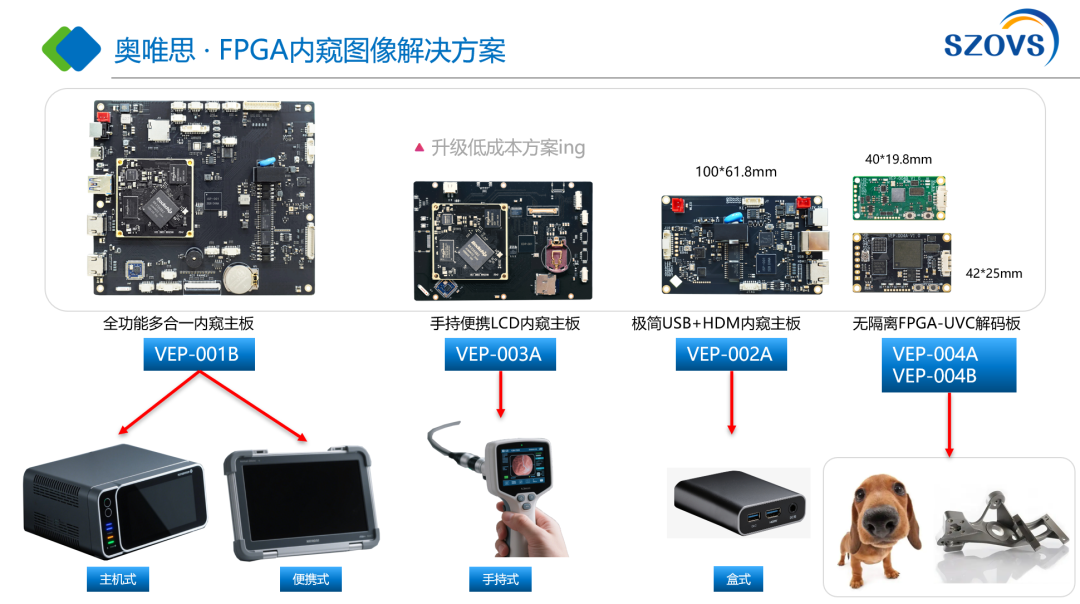 奥唯思 · FPGA内窥图像解决方案

SZOVS

▲ 升级低成本方案ing

100*61.8mm

40*19.8mm

42*25mm

全功能多合一内窥主板

VEP-001B

手持便携LCD内窥主板

VEP-003A

极简USB+HDM内窥主板

VEP-002A

无隔离FPGA-UVC解码板

VEP-004A
VEP-004B

主机式

便携式

手持式

盒式