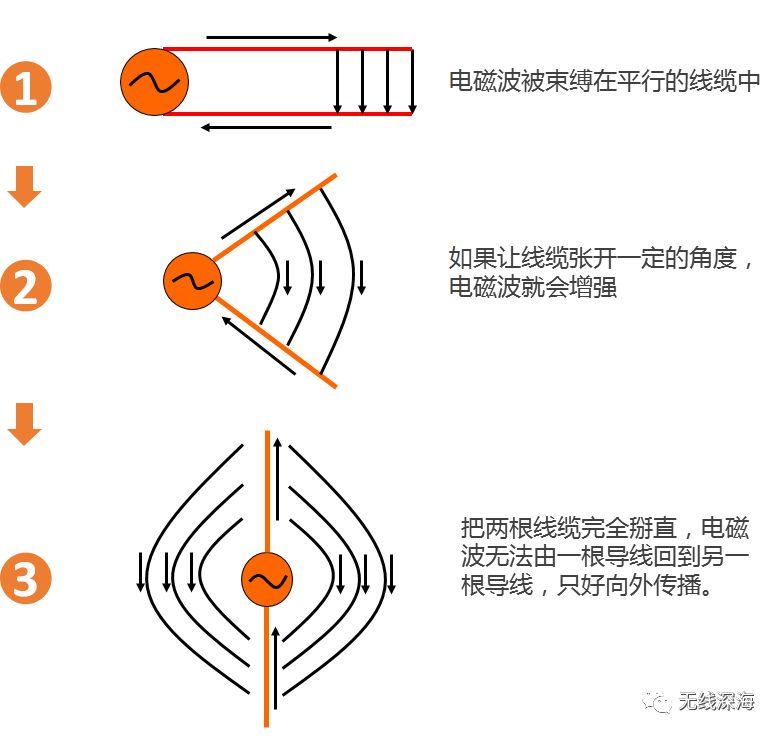 1

电磁波被束缚在平行的线缆中

2

如果让线缆张开一定的角度，电磁波就会增强

3

把两根线缆完全掰直，电磁波无法由一根导线回到另一根导线，只好向外传播。

无线深海