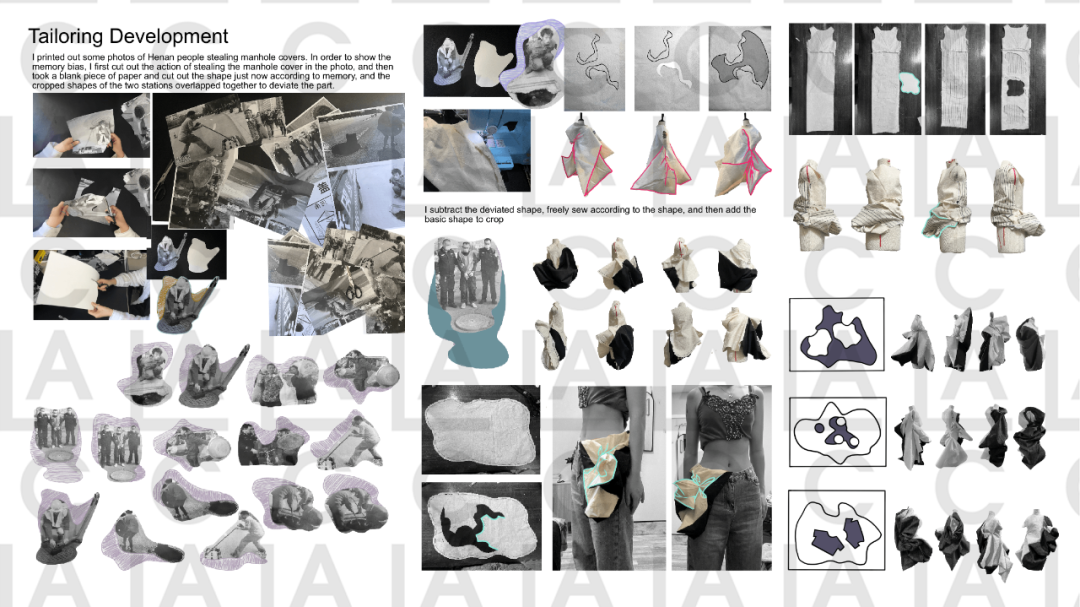 Tailoring Development

I printed out some photos of Henan people stealing manhole covers. In order to show the memory bias, I first cut out the action of stealing the manhole cover in the photo, and then took a blank piece of paper and cut out the shape just now according to memory, and the cropped shapes of the two stations overlapped together to deviate the part.

I subtract the deviated shape, freely sew according to the shape, and then add the basic shape to crop