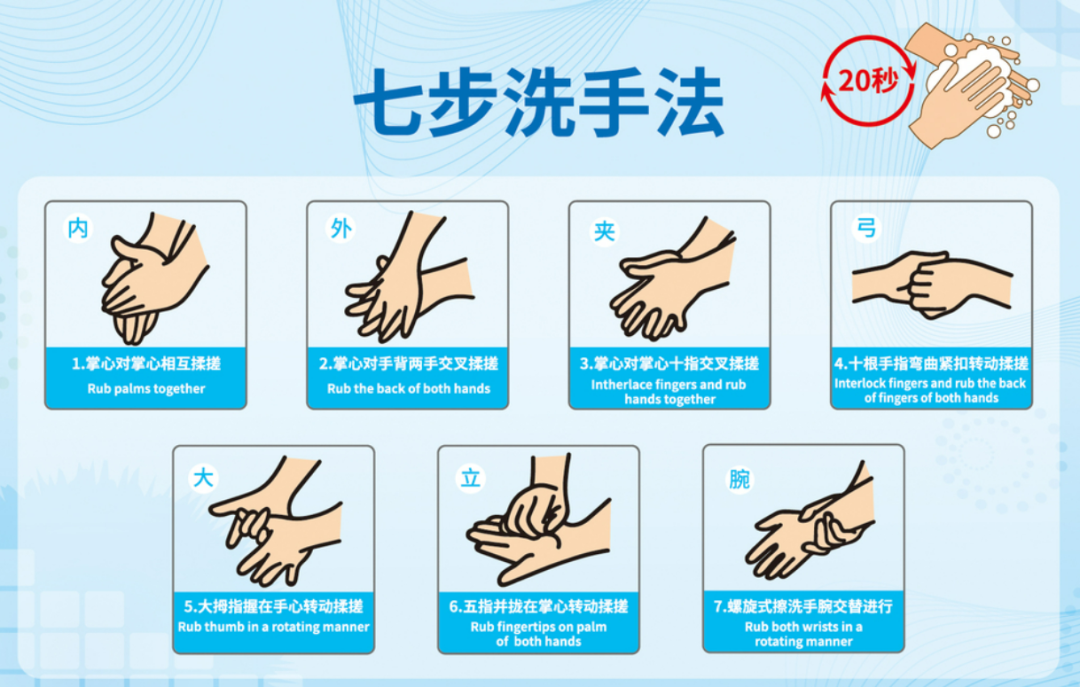 七步洗手法

20秒

内

1.掌心对掌心相互揉搓
Rub palms together

外

2.掌心对手背两手交叉揉搓
Rub the back of both hands

夹

3.掌心对掌心十指交叉揉搓
Intherlace fingers and rub hands together

弓

4.十根手指弯曲紧扣转动揉搓
Interlock fingers and rub the back of fingers of both hands

大

5.大拇指握在手心转动揉搓
Rub thumb in a rotating manner

立

6.五指并拢在掌心转动揉搓
Rub fingertips on palm of both hands

腕

7.螺旋式擦洗手腕交替进行
Rub both wrists in a rotating manner