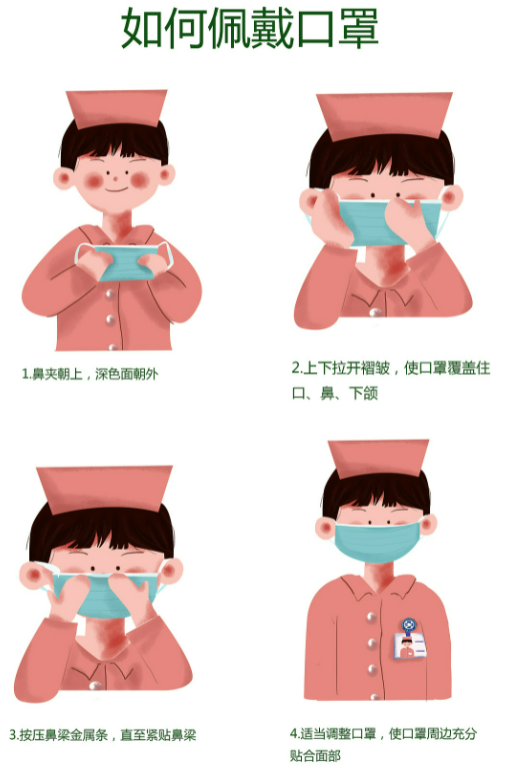 如何佩戴口罩

1.鼻夹朝上，深色面朝外

2.上下拉开褶皱，使口罩覆盖住口、鼻、下颌

3.按压鼻梁金属条，直至紧贴鼻梁

4.适当调整口罩，使口罩周边充分贴合面部