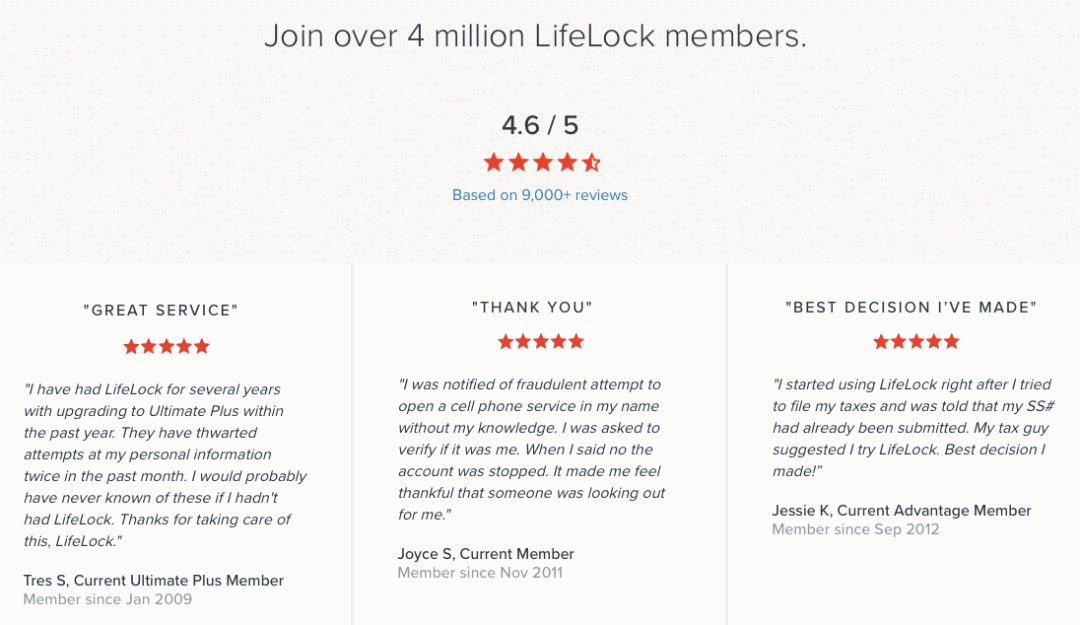 Join over 4 million LifeLock members.

4.6 / 5

Based on 9,000+ reviews

"GREAT SERVICE"

"I have had LifeLock for several years with upgrading to Ultimate Plus within the past year. They have thwarted attempts at my personal information twice in the past month. I would probably have never known of these if I hadn't had LifeLock. Thanks for taking care of this, LifeLock."

Tres S, Current Ultimate Plus Member
Member since Jan 2009

"THANK YOU"

"I was notified of fraudulent attempt to open a cell phone service in my name without my knowledge. I was asked to verify if it was me. When I said no the account was stopped. It made me feel thankful that someone was looking out for me."

Joyce S, Current Member
Member since Nov 2011

"BEST DECISION I'VE MADE"

"I started using LifeLock right after I tried to file my taxes and was told that my SS# had already been submitted. My tax guy suggested I try LifeLock. Best decision I made!"

Jessie K, Current Advantage Member
Member since Sep 2012