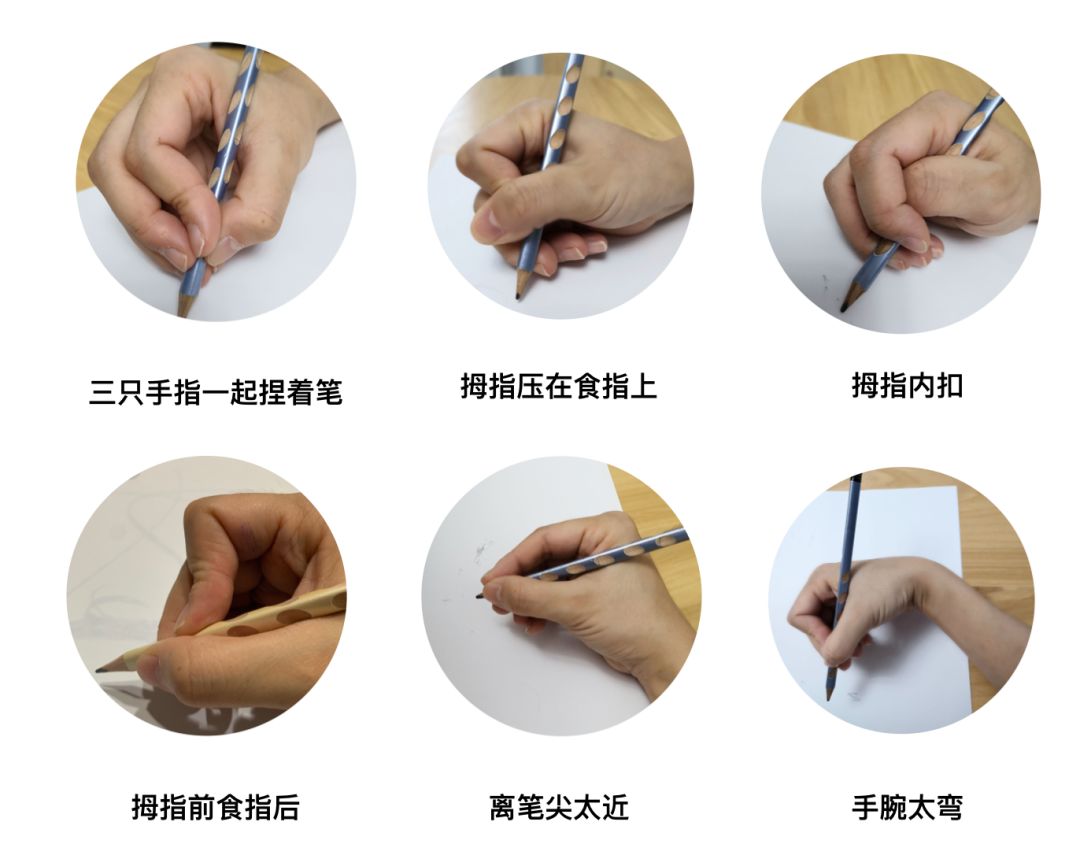 三只手指一起捏着笔

拇指压在食指上

拇指内扣

拇指前食指后

离笔尖太近

手腕太弯