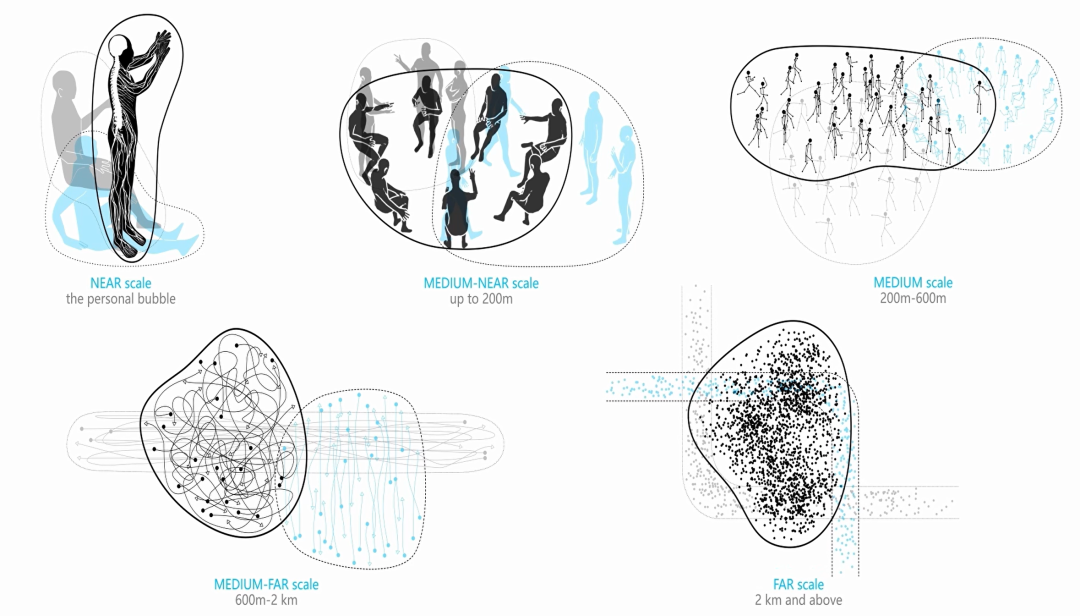 NEAR scale
the personal bubble

MEDIUM-NEAR scale
up to 200m

MEDIUM scale
200m-600m

MEDIUM-FAR scale
600m-2 km

FAR scale
2 km and above