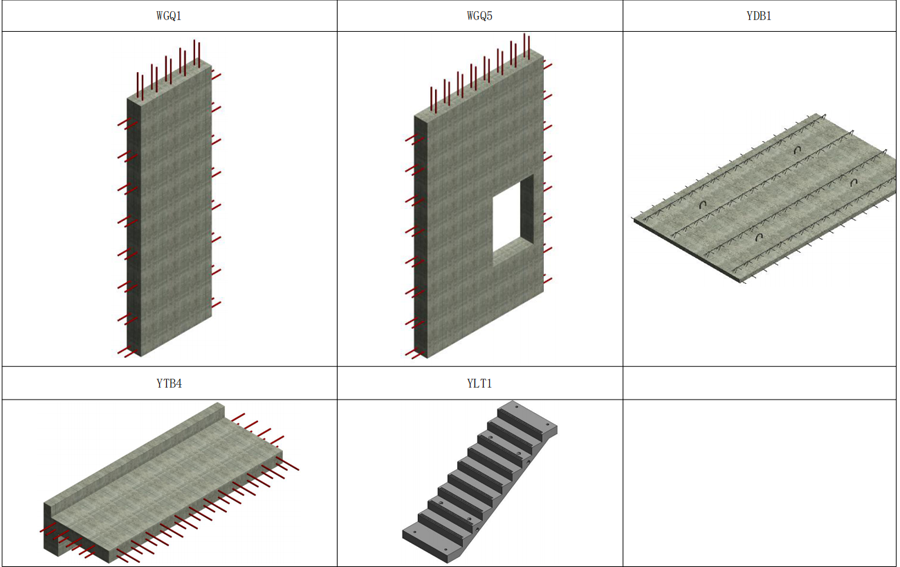 | WGQ1 | WGQ5 | YDB1 |
|---|---|---|
| | | |
| YTB4 | YLT1 | |
| | | |