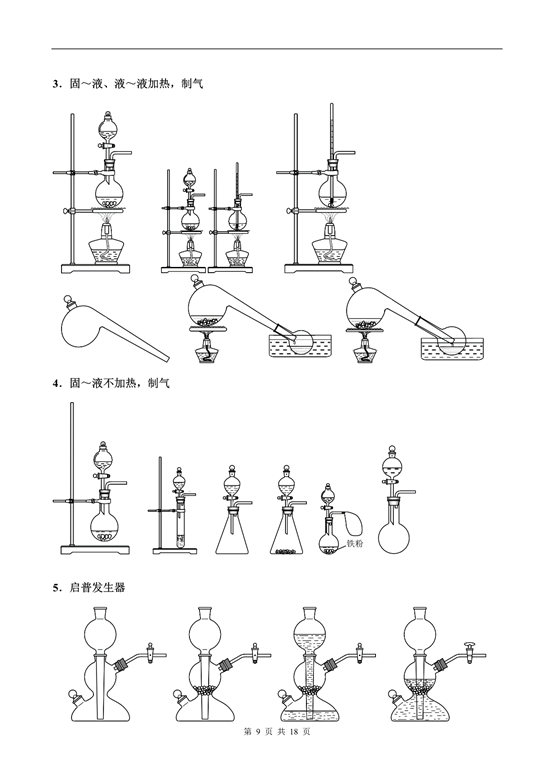 3．固～液、液～液加热，制气

4．固～液不加热，制气

铁粉

5．启普发生器

第 9 页 共 18 页