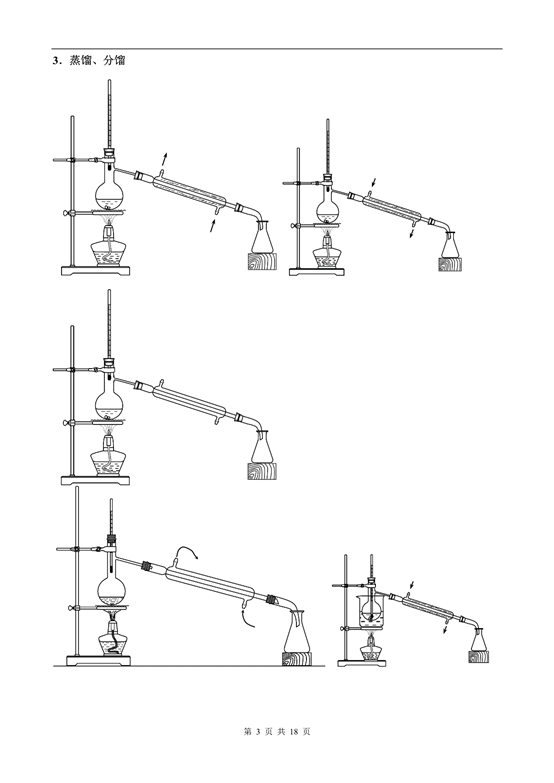 3．蒸馏、分馏

第 3 页 共 18 页