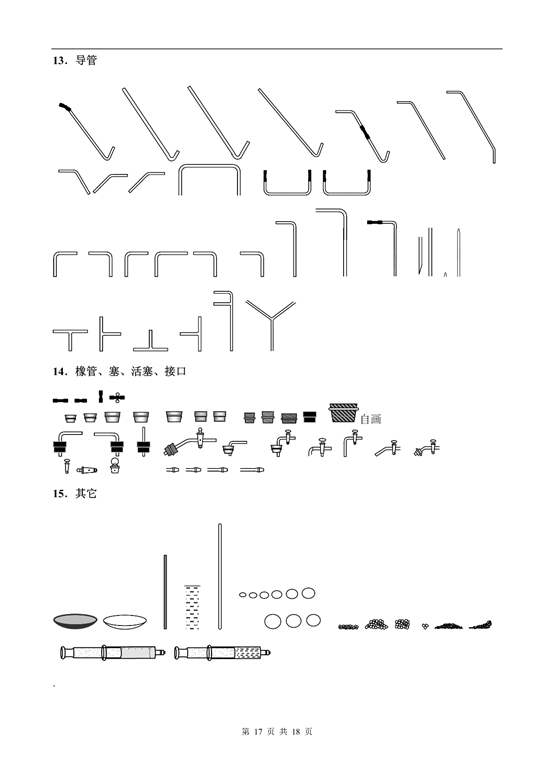 13．导管

14．橡管、塞、活塞、接口

自画

15．其它

第 17 页 共 18 页