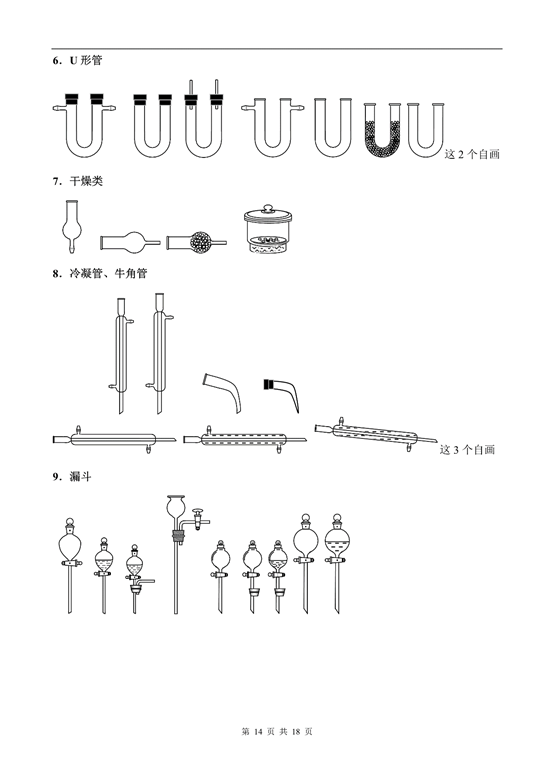 6．U 形管

这 2 个自画

7．干燥类

8．冷凝管、牛角管

这 3 个自画

9．漏斗

第 14 页 共 18 页