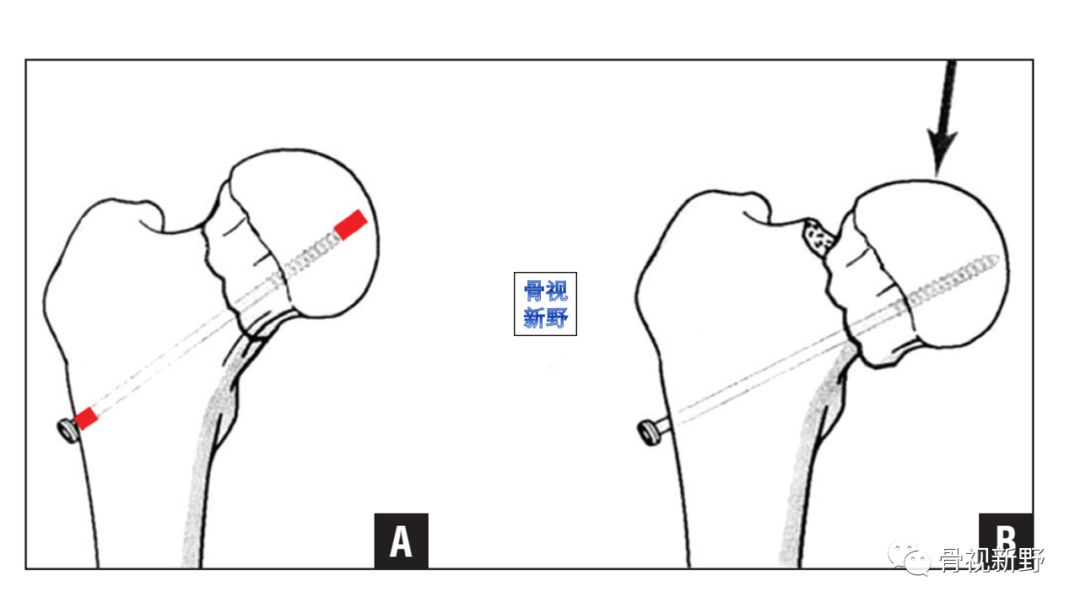 骨视
新野

A

B

骨视新野