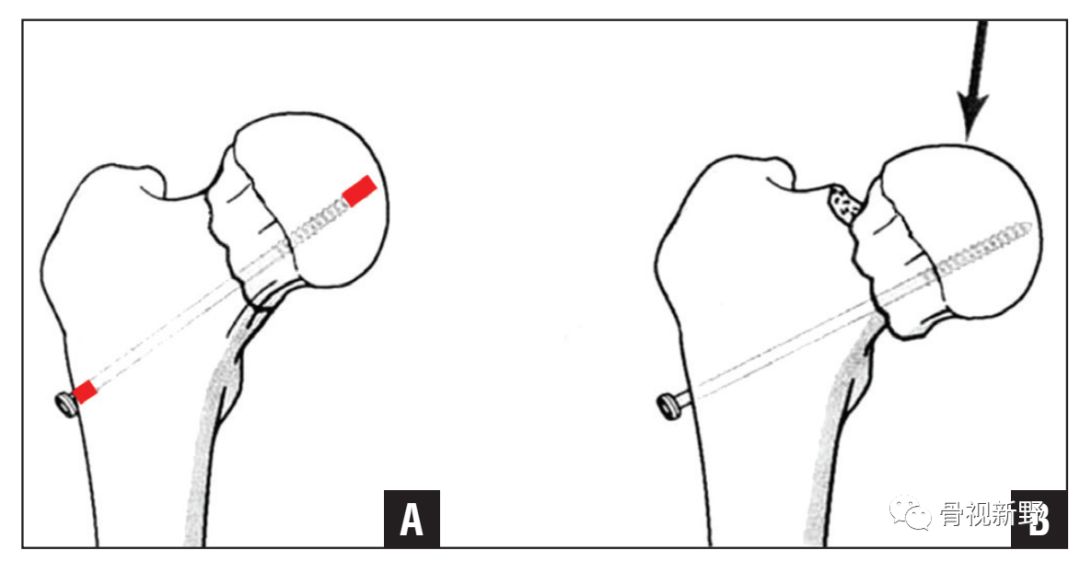 A

骨视新野

B